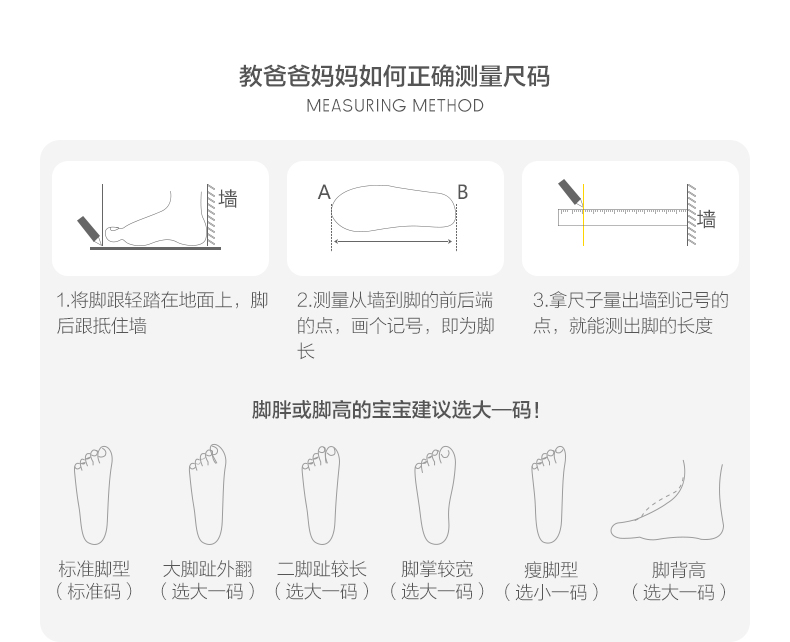 教爸爸妈妈如何正确测量尺码
MEASURING METHOD

墙

A B

墙

1.将脚跟轻踏在地面上，脚后跟抵住墙

2.测量从墙到脚的前后端的点，画个记号，即为脚长

3.拿尺子量出墙到记号的点，就能测出脚的长度

脚胖或脚高的宝宝建议选大一码！

标准脚型
（标准码）

大脚趾外翻
（选大一码）

二脚趾较长
（选大一码）

脚掌较宽
（选大一码）

瘦脚型
（选小一码）

脚背高
（选大一码）