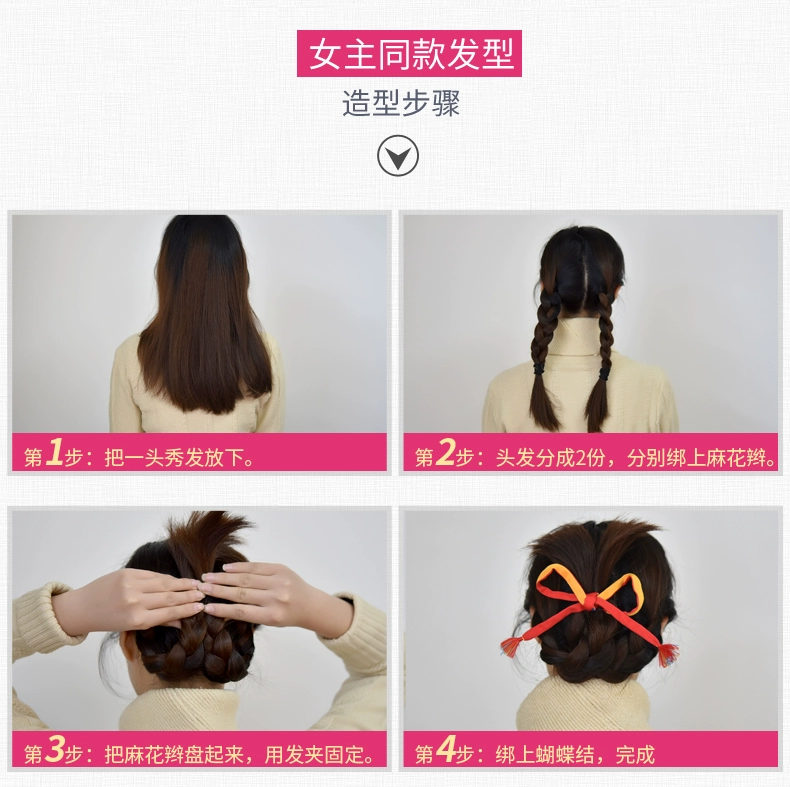 女主同款发型

造型步骤

第1步：把一头秀发放下。

第2步：头发分成2份，分别绑上麻花辫。

第3步：把麻花辫盘起来，用发夹固定。

第4步：绑上蝴蝶结，完成