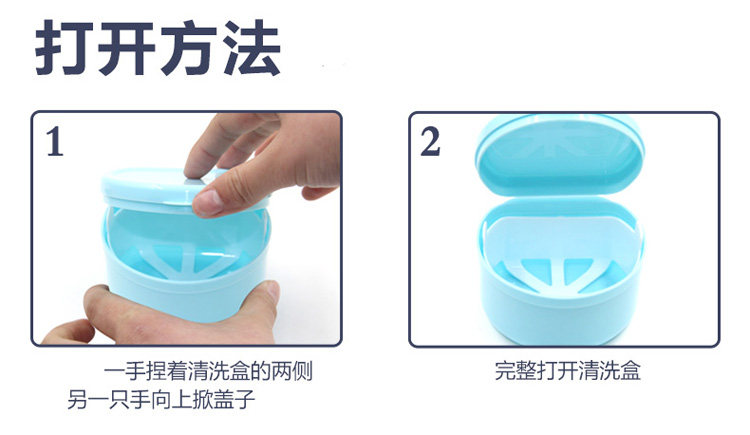 打开方法

1

一手捏着清洗盒的两侧
另一只手向上掀盖子

2

完整打开清洗盒