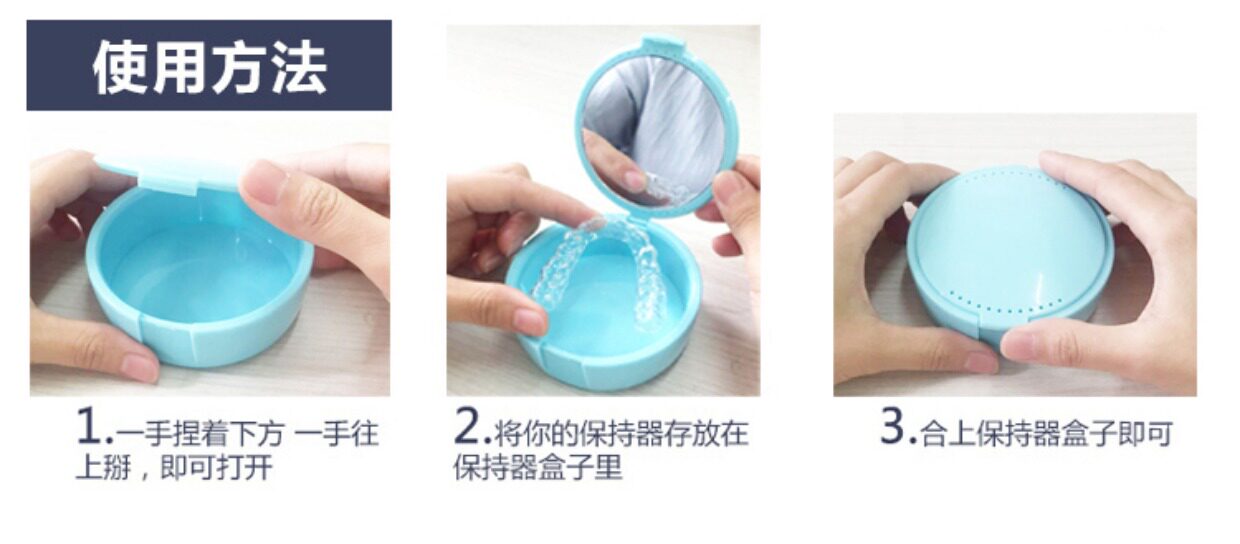 使用方法

1.一手捏着下方 一手往上掰，即可打开

2.将你的保持器存放在保持器盒子里

3.合上保持器盒子即可