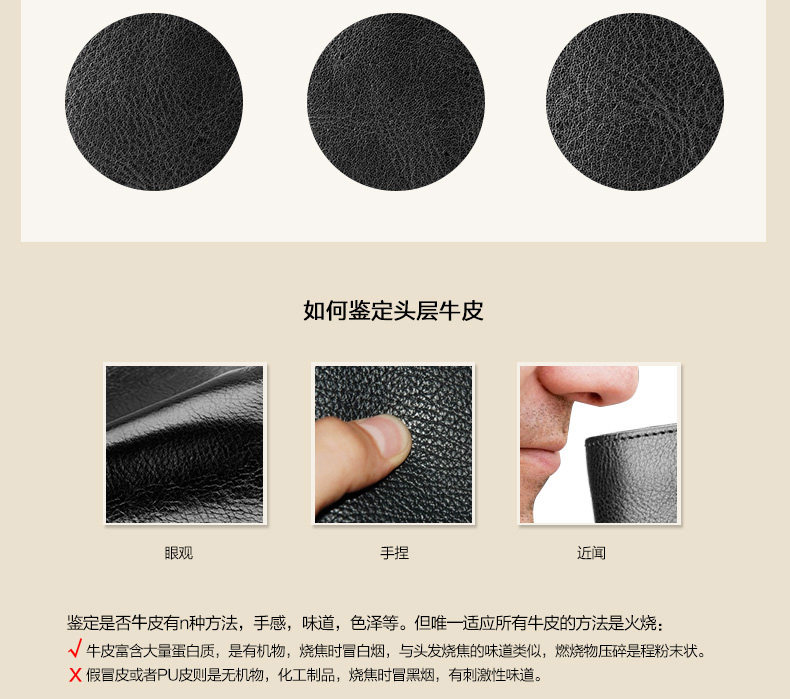 如何鉴定头层牛皮

眼观

手捏

近闻

鉴定是否牛皮有n种方法，手感，味道，色泽等。但唯一适应所有牛皮的方法是火烧：
√ 牛皮富含大量蛋白质，是有机物，烧焦时冒白烟，与头发烧焦的味道类似，燃烧物压碎是程粉末状。
X 假冒皮或者PU皮则是无机物，化工制品，烧焦时冒黑烟，有刺激性味道。