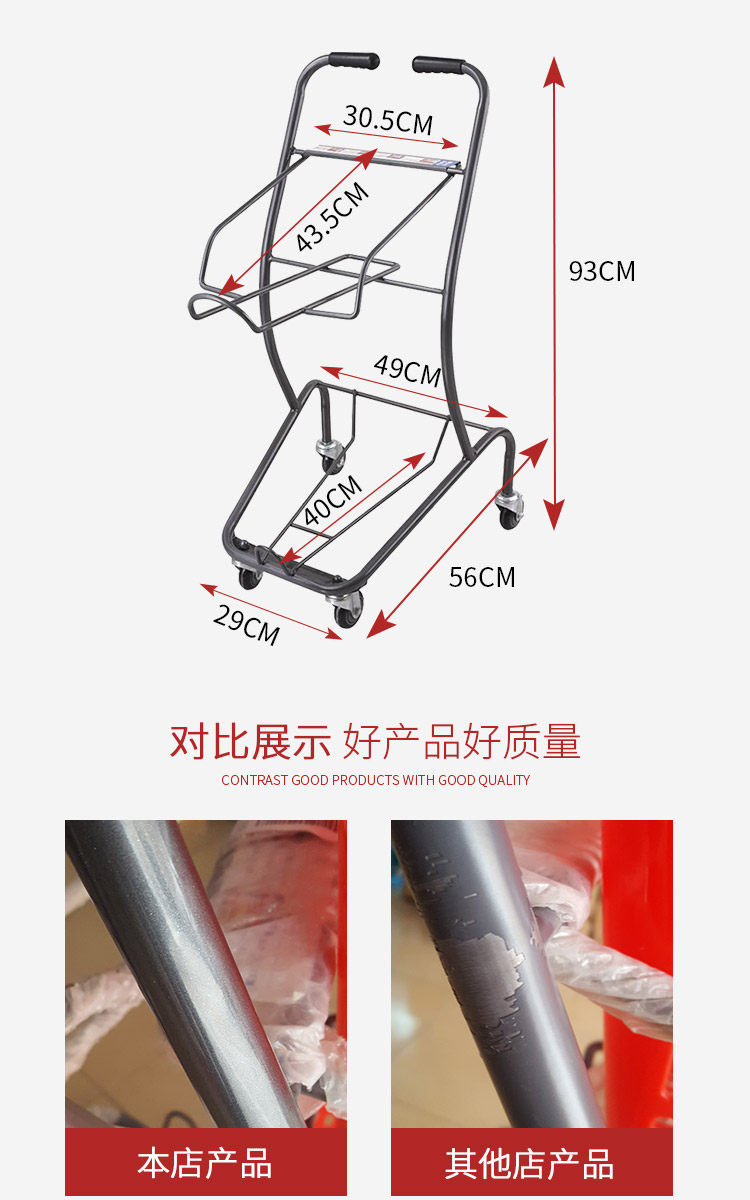 30.5CM

43.5CM

93CM

49CM

40CM

56CM

29CM

对比展示 好产品好质量

CONTRAST GOOD PRODUCTS WITH GOOD QUALITY

本店产品

其他店产品