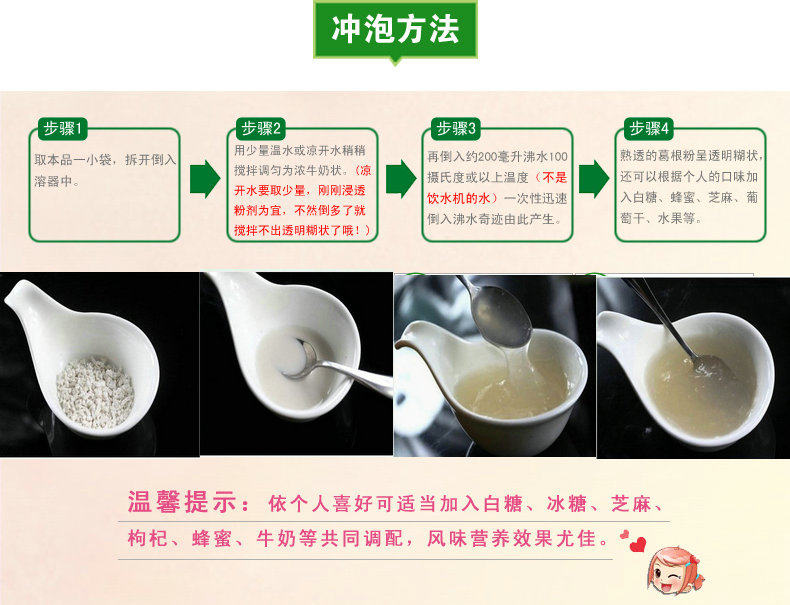 冲泡方法

步骤1
取本品一小袋，拆开倒入溶器中。

步骤2
用少量温水或凉开水稍稍搅拌调匀为浓牛奶状。（凉开水要取少量，刚刚浸透粉剂为宜，不然倒多了就搅拌不出透明糊状了哦！）

步骤3
再倒入约200毫升沸水100摄氏度或以上温度（不是饮水机的水）一次性迅速倒入沸水奇迹由此产生。

步骤4
熟透的葛根粉呈透明糊状，还可以根据个人的口味加入白糖、蜂蜜、芝麻、葡萄干、水果等。

温馨提示：依个人喜好可适当加入白糖、冰糖、芝麻、枸杞、蜂蜜、牛奶等共同调配，风味营养效果尤佳。