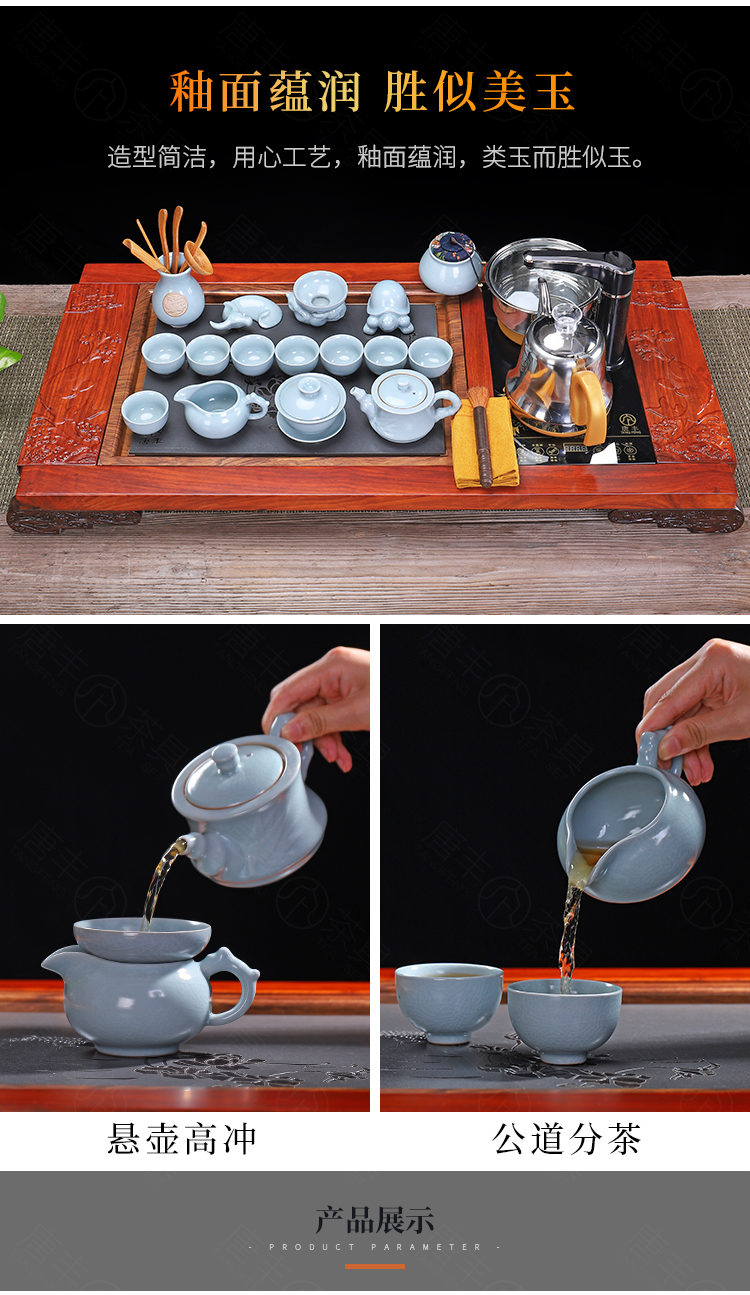 釉面蕴润 胜似美玉

造型简洁，用心工艺，釉面蕴润，类玉而胜似玉。

悬壶高冲

公道分茶

产品展示

- PRODUCT PARAMETER -