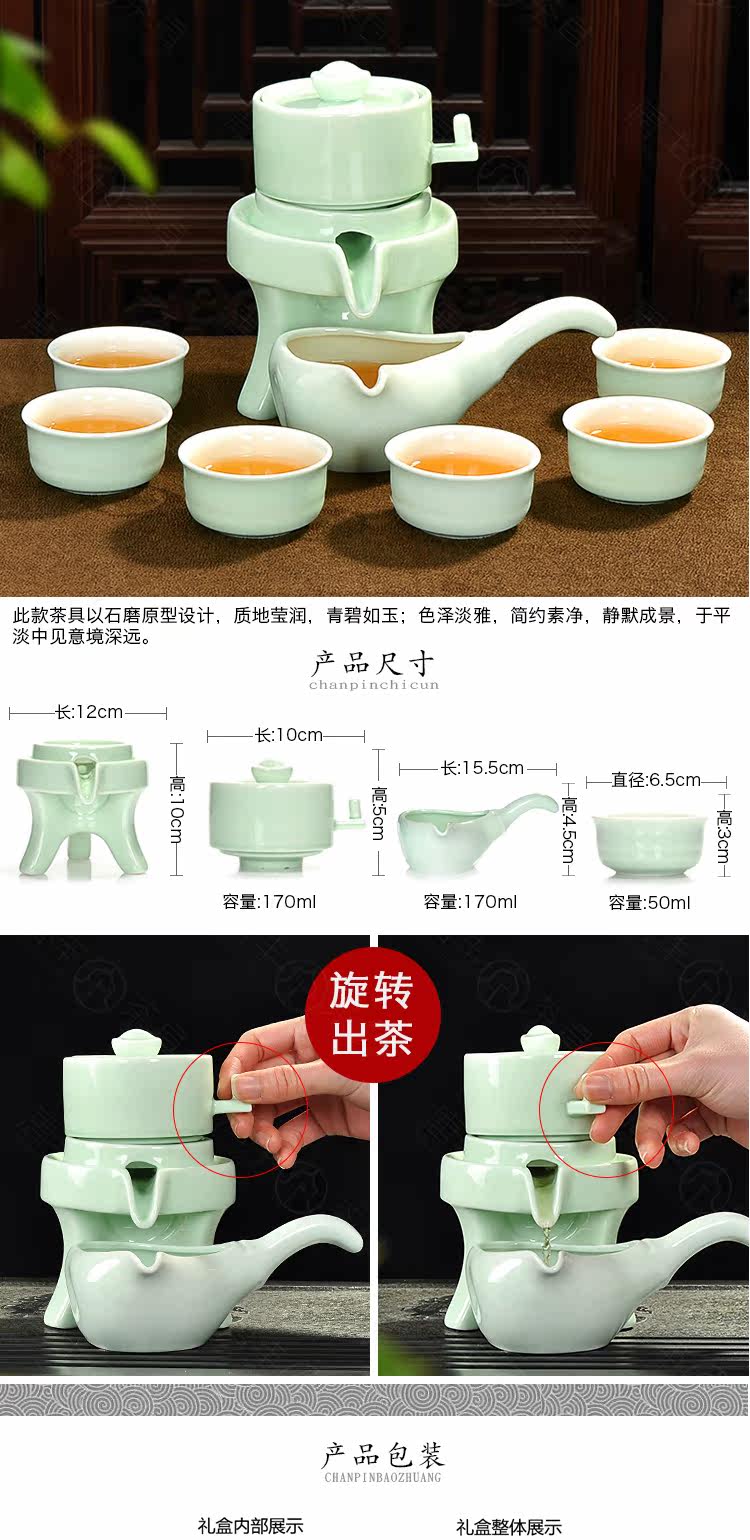 此款茶具以石磨原型设计，质地莹润，青碧如玉；色泽淡雅，简约素净，静默成景，于平淡中见意境深远。

产品尺寸
chanpinchicun

长:12cm
高:10cm

长:10cm
高:5cm
容量:170ml

长:15.5cm
高:4.5cm
容量:170ml

直径:6.5cm
高:3cm
容量:50ml

旋转出茶

产品包装
CHANPINBAOZHUANG

礼盒内部展示

礼盒整体展示