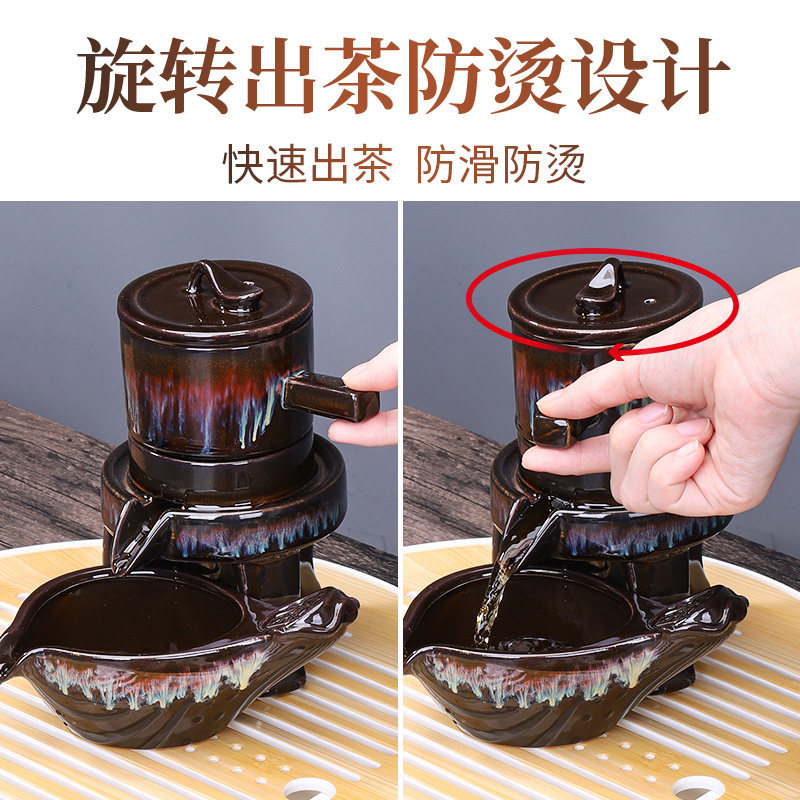 旋转出茶防烫设计

快速出茶 防滑防烫