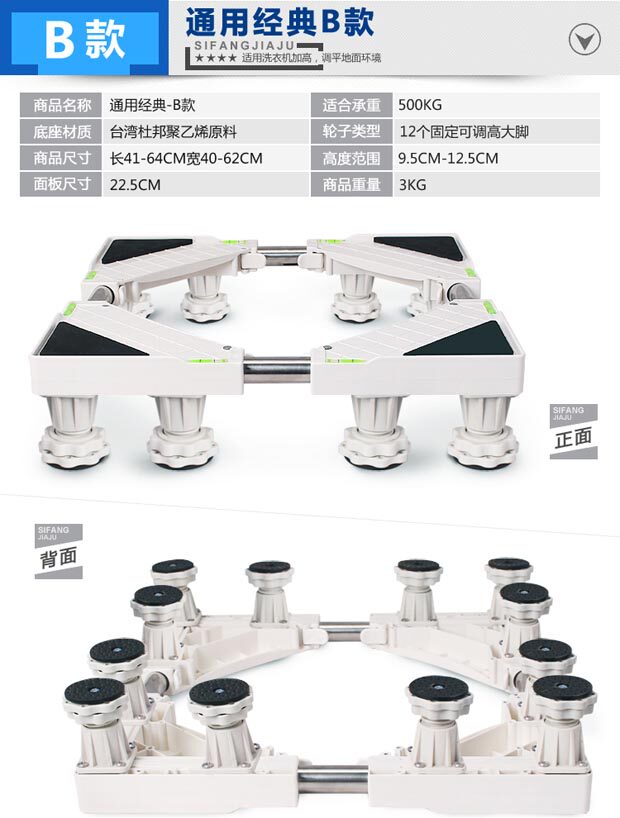 B款

通用经典B款

SIFANGJIAJU
★★★★ 适用洗衣机加高，调平地面环境

| 商品名称 | 通用经典-B款 | 适合承重 | 500KG |
|---|---|---|---|
| 底座材质 | 台湾杜邦聚乙烯原料 | 轮子类型 | 12个固定可调高大脚 |
| 商品尺寸 | 长41-64CM宽40-62CM | 高度范围 | 9.5CM-12.5CM |
| 面板尺寸 | 22.5CM | 商品重量 | 3KG |

SIFANG JIAJU
正面

SIFANG JIAJU
背面