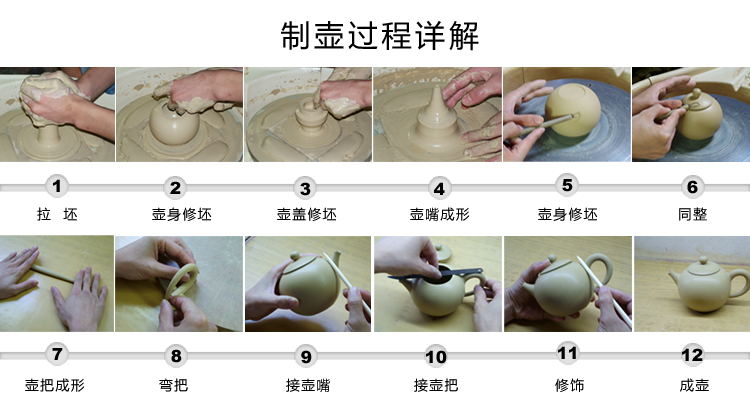 制壶过程详解

1
拉 坯

2
壶身修坯

3
壶盖修坯

4
壶嘴成形

5
壶身修坯

6
同整

7
壶把成形

8
弯把

9
接壶嘴

10
接壶把

11
修饰

12
成壶