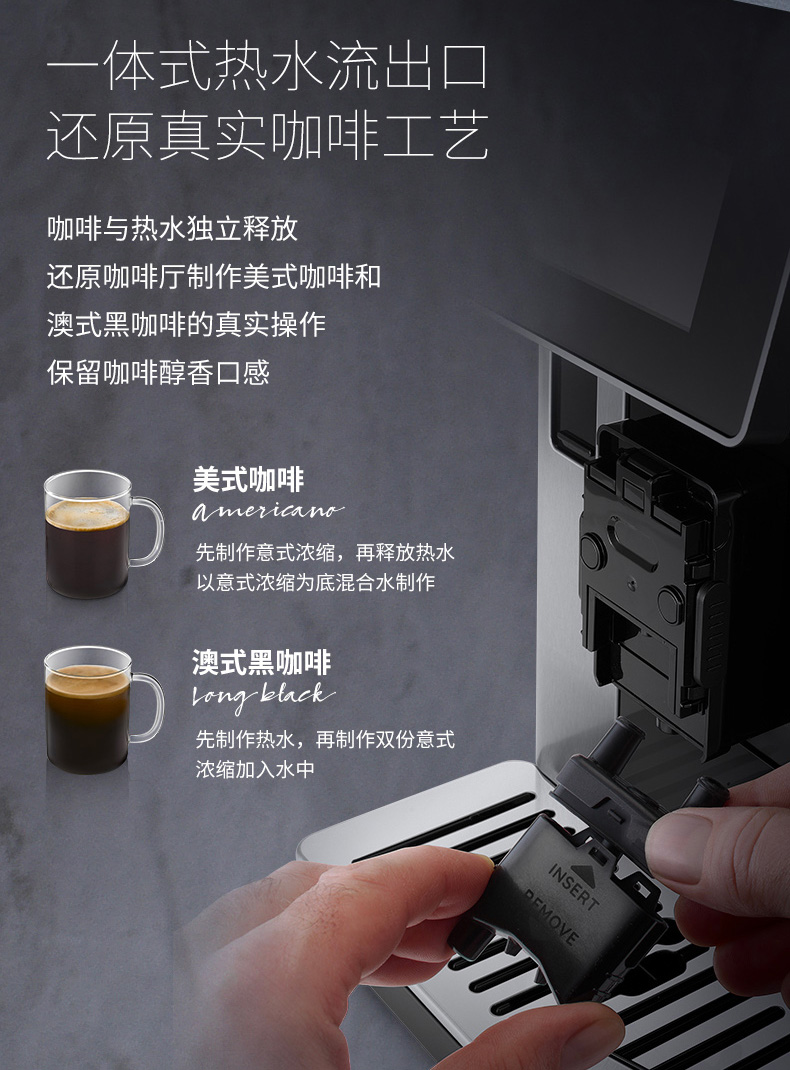 一体式热水流出口
还原真实咖啡工艺

咖啡与热水独立释放
还原咖啡厅制作美式咖啡和
澳式黑咖啡的真实操作
保留咖啡醇香口感

美式咖啡
americano
先制作意式浓缩，再释放热水
以意式浓缩为底混合水制作

澳式黑咖啡
long black
先制作热水，再制作双份意式
浓缩加入水中

INSERT
REMOVE