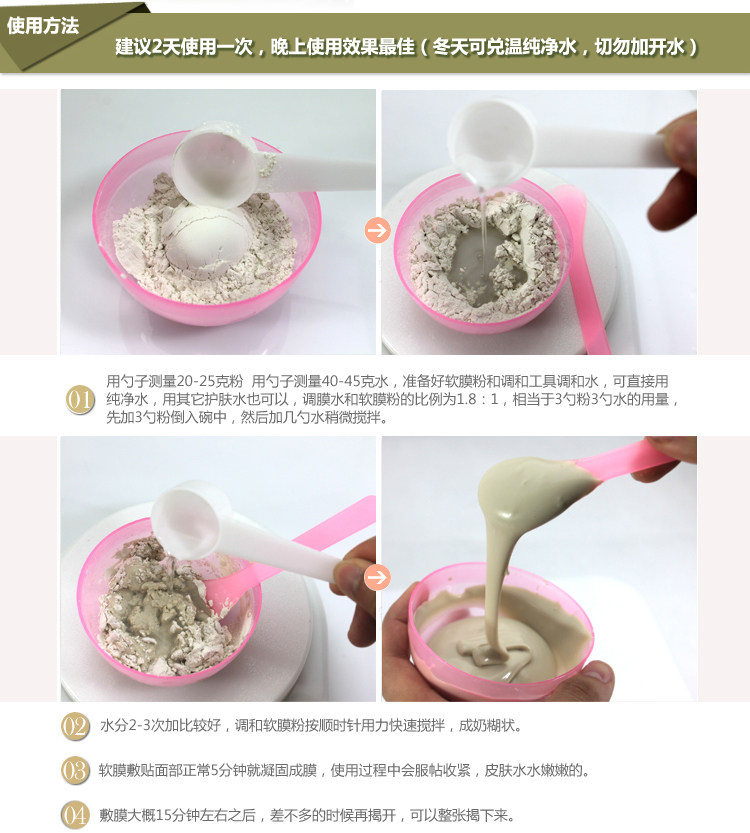 使用方法

建议2天使用一次，晚上使用效果最佳（冬天可兑温纯净水，切勿加开水）

01 用勺子测量20-25克粉 用勺子测量40-45克水，准备好软膜粉和调和工具调和水，可直接用纯净水，用其它护肤水也可以，调膜水和软膜粉的比例为1.8：1，相当于3勺粉3勺水的用量，先加3勺粉倒入碗中，然后加几勺水稍微搅拌。

02 水分2-3次加比较好，调和软膜粉按顺时针用力快速搅拌，成奶糊状。

03 软膜敷贴面部正常5分钟就凝固成膜，使用过程中会服帖收紧，皮肤水水嫩嫩的。

04 敷膜大概15分钟左右之后，差不多的时候再揭开，可以整张揭下来。