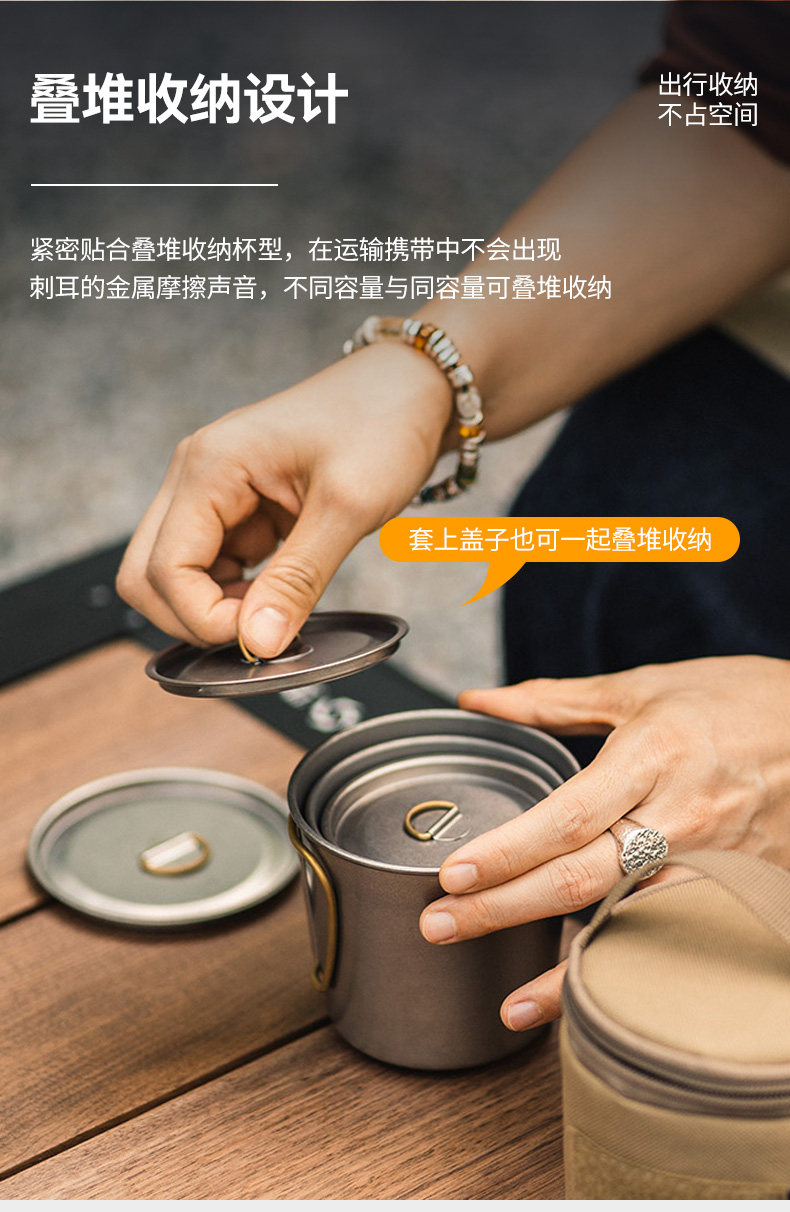 叠堆收纳设计

出行收纳
不占空间

紧密贴合叠堆收纳杯型，在运输携带中不会出现刺耳的金属摩擦声音，不同容量与同容量可叠堆收纳

套上盖子也可一起叠堆收纳