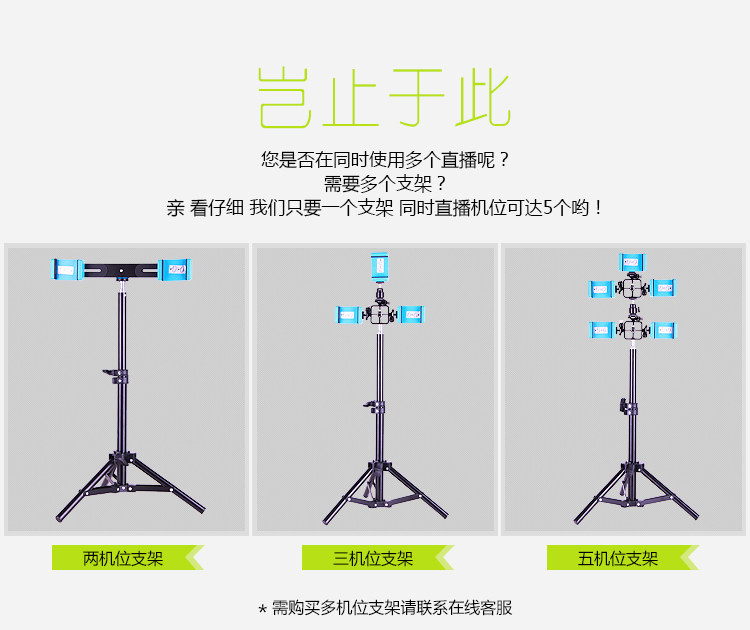 岂止于此

您是否在同时使用多个直播呢？
需要多个支架？
亲 看仔细 我们只要一个支架 同时直播机位可达5个哟！

两机位支架

三机位支架

五机位支架

* 需购买多机位支架请联系在线客服