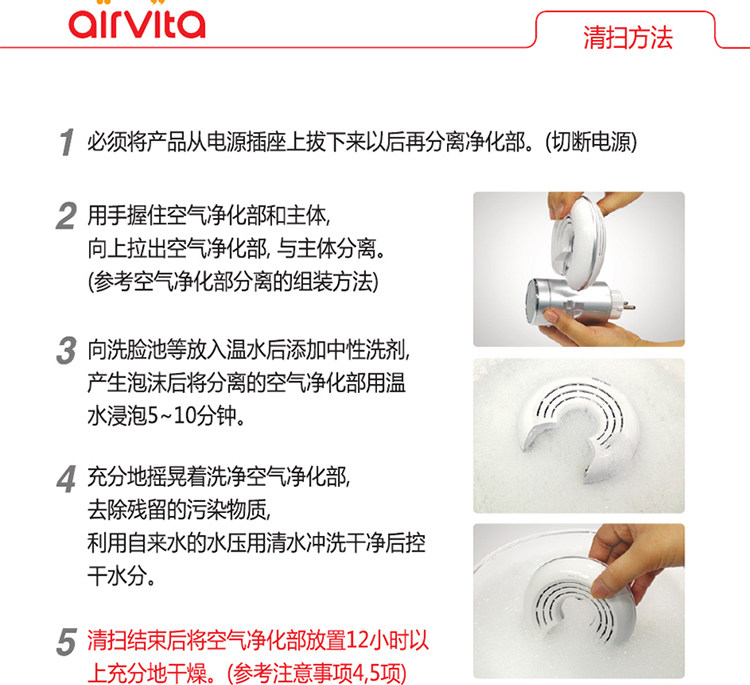 airvita

清扫方法

1 必须将产品从电源插座上拔下来以后再分离净化部。(切断电源)

2 用手握住空气净化部和主体, 向上拉出空气净化部, 与主体分离。 (参考空气净化部分离的组装方法)

3 向洗脸池等放入温水后添加中性洗剂, 产生泡沫后将分离的空气净化部用温水浸泡5~10分钟。

4 充分地摇晃着洗净空气净化部, 去除残留的污染物质, 利用自来水的水压用清水冲洗干净后控干水分。

5 清扫结束后将空气净化部放置12小时以上充分地干燥。(参考注意事项4,5项)