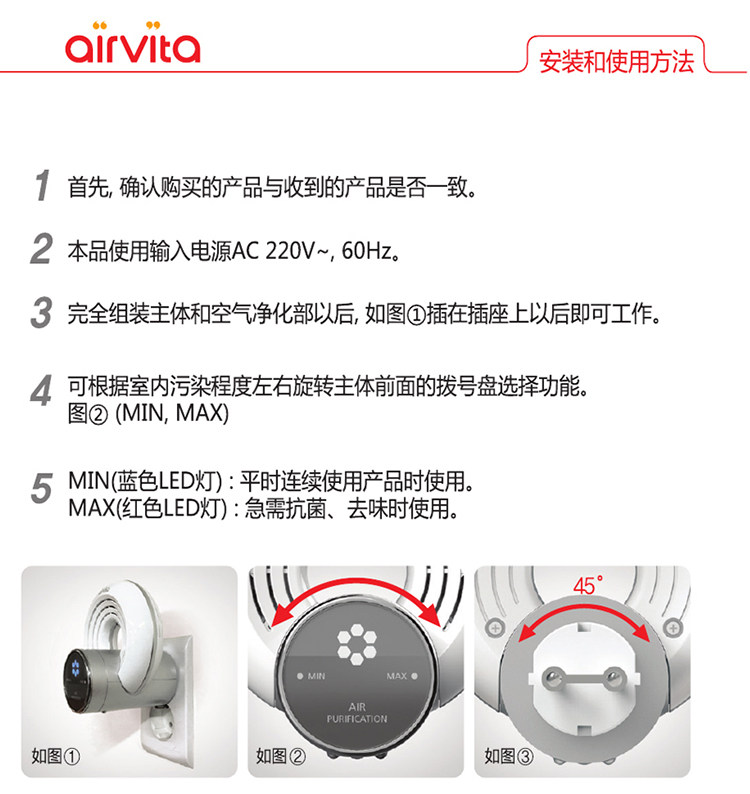 airvita

安装和使用方法

1 首先, 确认购买的产品与收到的产品是否一致。

2 本品使用输入电源AC 220V~, 60Hz。

3 完全组装主体和空气净化部以后, 如图①插在插座上以后即可工作。

4 可根据室内污染程度左右旋转主体前面的拨号盘选择功能。
图② (MIN, MAX)

5 MIN(蓝色LED灯) : 平时连续使用产品时使用。
MAX(红色LED灯) : 急需抗菌、去味时使用。

如图①

MIN MAX
AIR PURIFICATION
如图②

45°
如图③