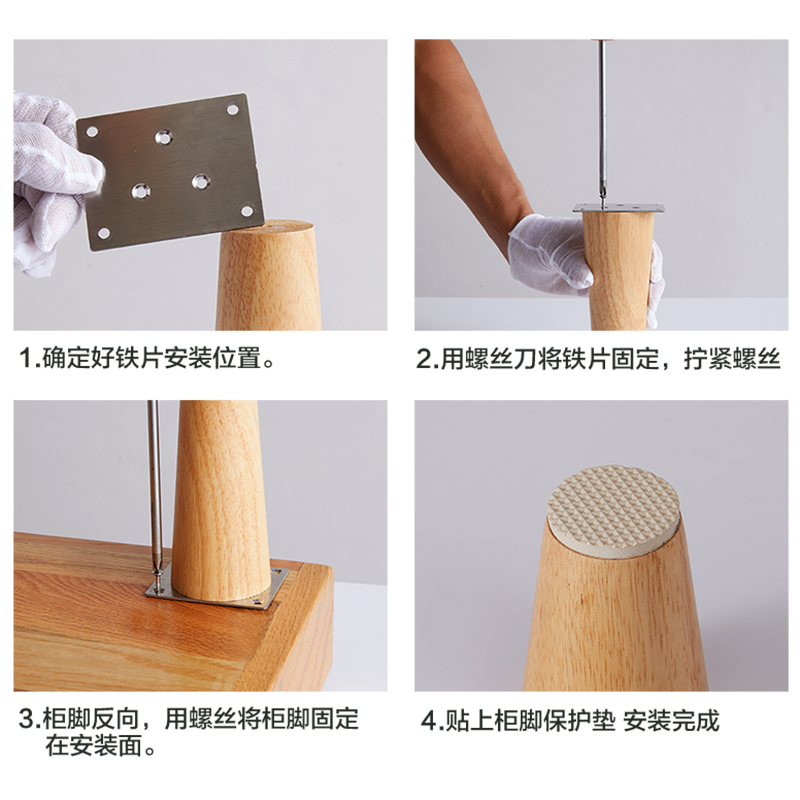 1.确定好铁片安装位置。

2.用螺丝刀将铁片固定，拧紧螺丝

3.柜脚反向，用螺丝将柜脚固定在安装面。

4.贴上柜脚保护垫 安装完成