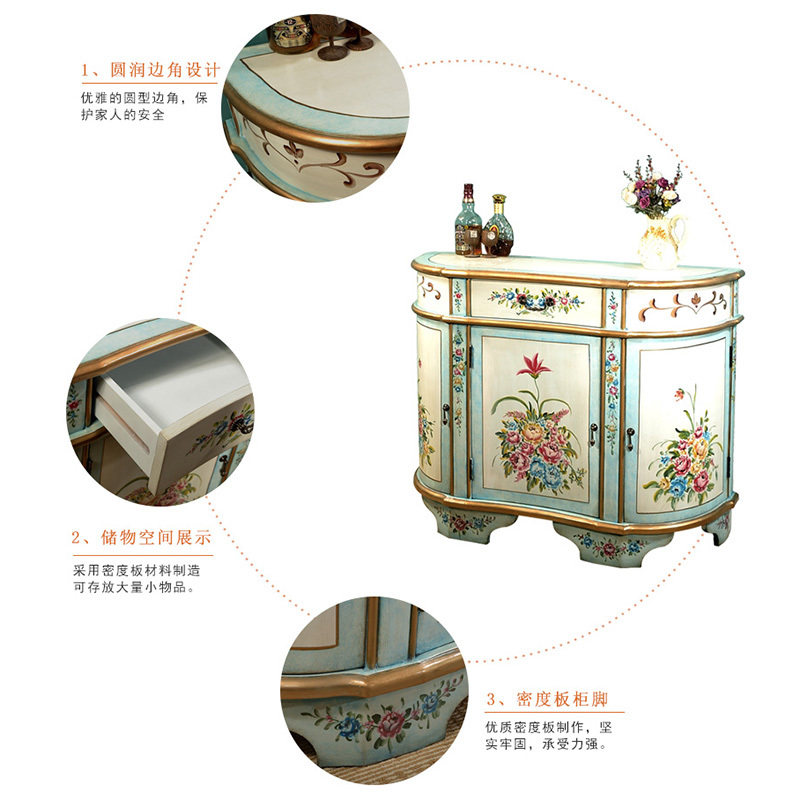 1、圆润边角设计

优雅的圆型边角，保护家人的安全

2、储物空间展示

采用密度板材料制造可存放大量小物品。

3、密度板柜脚

优质密度板制作，坚实牢固，承受力强。