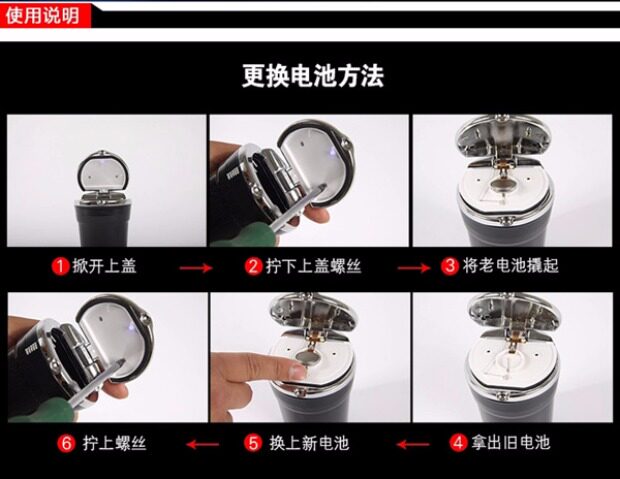 使用说明

更换电池方法

1 掀开上盖

2 拧下上盖螺丝

3 将老电池撬起

6 拧上螺丝

5 换上新电池

4 拿出旧电池