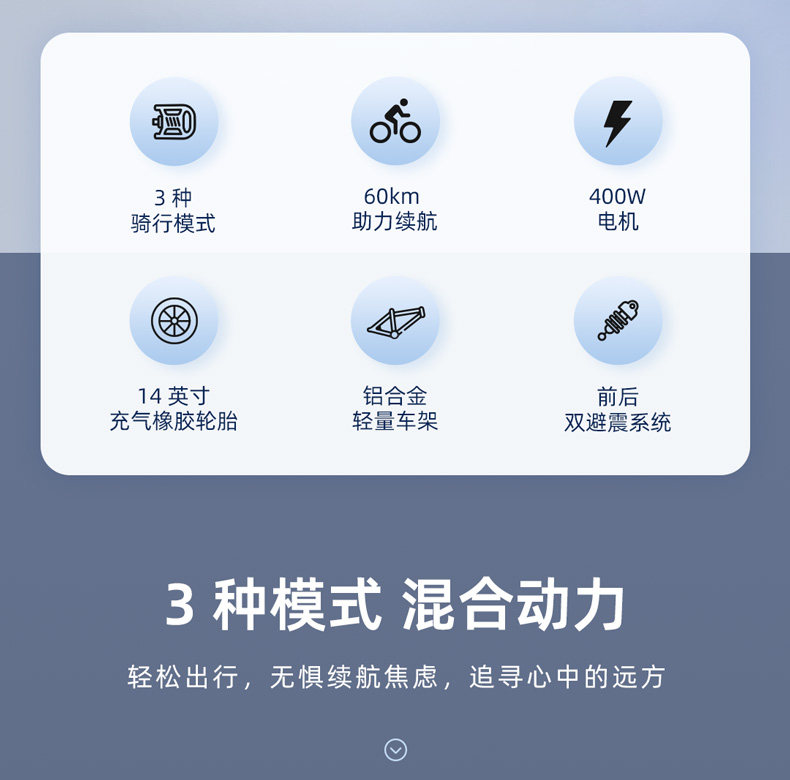 3种
骑行模式

60km
助力续航

400W
电机

14英寸
充气橡胶轮胎

铝合金
轻量车架

前后
双避震系统

3种模式 混合动力

轻松出行，无惧续航焦虑，追寻心中的远方