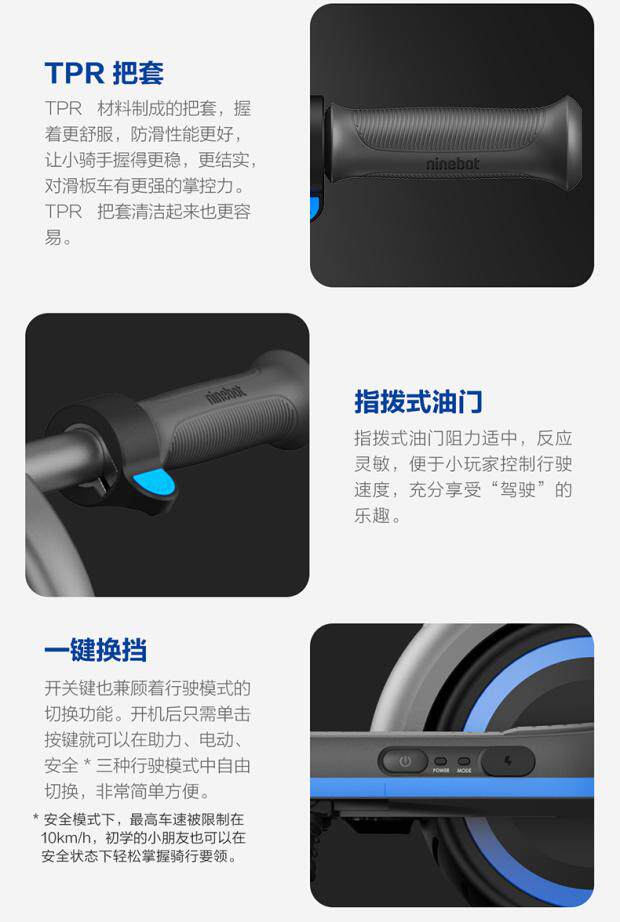 TPR 把套

TPR 材料制成的把套，握着更舒服，防滑性能更好，让小骑手握得更稳，更结实，对滑板车有更强的掌控力。TPR 把套清洁起来也更容易。

ninebot

ninebot

指拨式油门

指拨式油门阻力适中，反应灵敏，便于小玩家控制行驶速度，充分享受“驾驶”的乐趣。

一键换挡

开关键也兼顾着行驶模式的切换功能。开机后只需单击按键就可以在助力、电动、安全 * 三种行驶模式中自由切换，非常简单方便。

* 安全模式下，最高车速被限制在10km/h，初学的小朋友也可以在安全状态下轻松掌握骑行要领。

POWER MODE