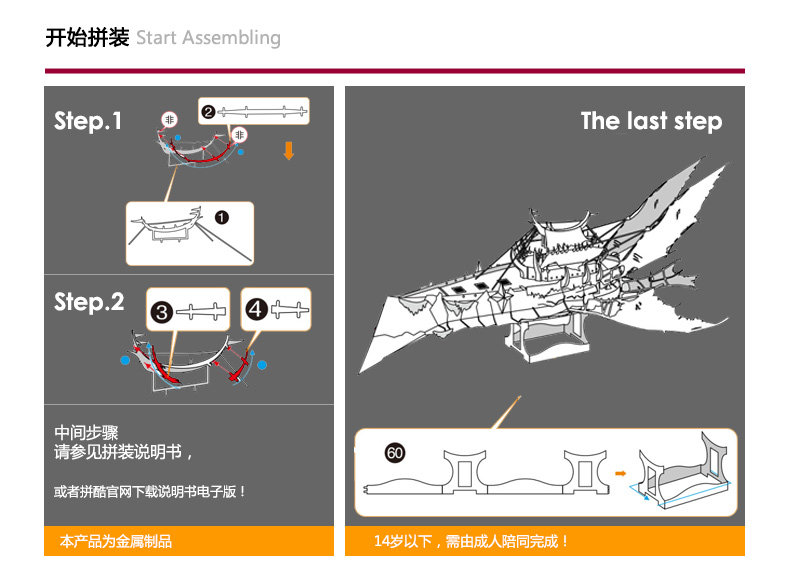 开始拼装 Start Assembling

Step.1

非

2

非

1

Step.2

3

4

中间步骤
请参见拼装说明书，

或者拼酷官网下载说明书电子版！

本产品为金属制品

The last step

60

14岁以下，需由成人陪同完成！