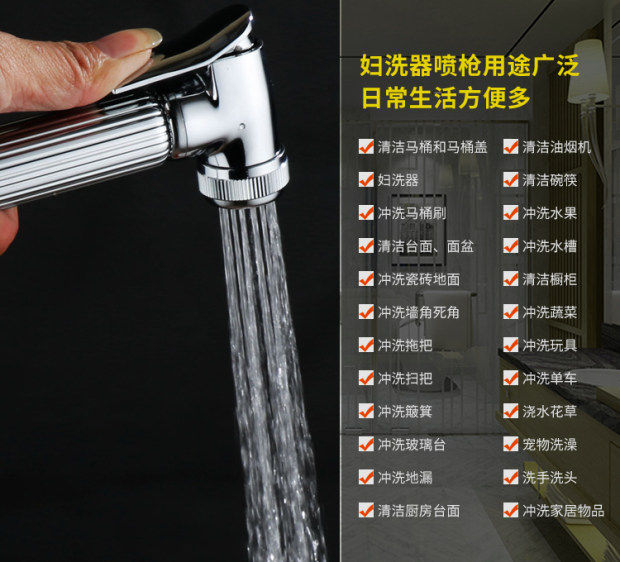 妇洗器喷枪用途广泛
日常生活方便多

清洁马桶和马桶盖
妇洗器
冲洗马桶刷
清洁台面、面盆
冲洗瓷砖地面
冲洗墙角死角
冲洗拖把
冲洗扫把
冲洗簸箕
冲洗玻璃台
冲洗地漏
清洁厨房台面

清洁油烟机
清洁碗筷
冲洗水果
冲洗水槽
清洁橱柜
冲洗蔬菜
冲洗玩具
冲洗单车
浇水花草
宠物洗澡
洗手洗头
冲洗家居物品