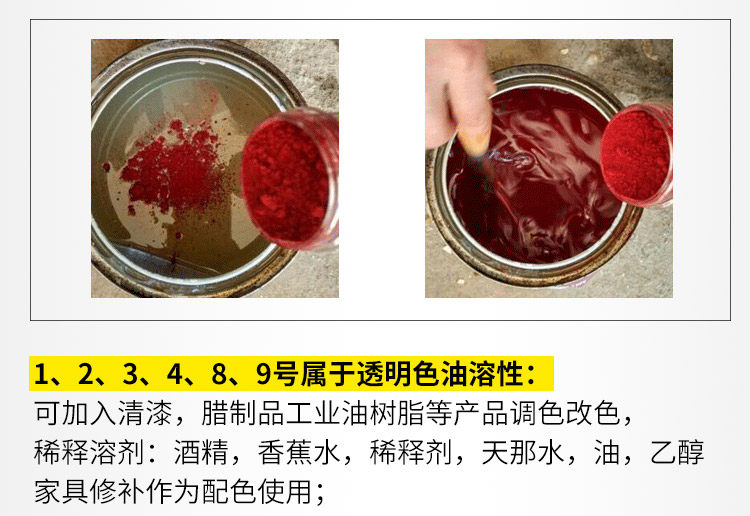 1、2、3、4、8、9号属于透明色油溶性：
可加入清漆，腊制品工业油树脂等产品调色改色，
稀释溶剂：酒精，香蕉水，稀释剂，天那水，油，乙醇
家具修补作为配色使用；