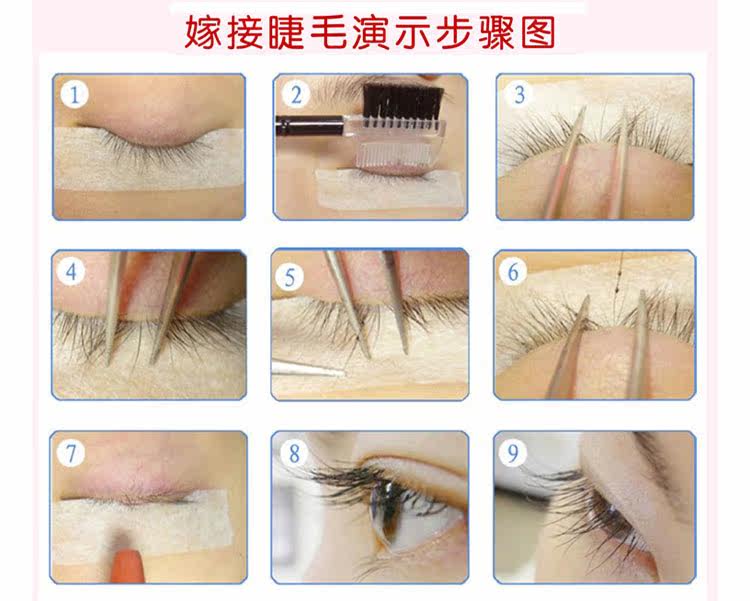 嫁接睫毛演示步骤图

1

2

3

4

5

6

7

8

9