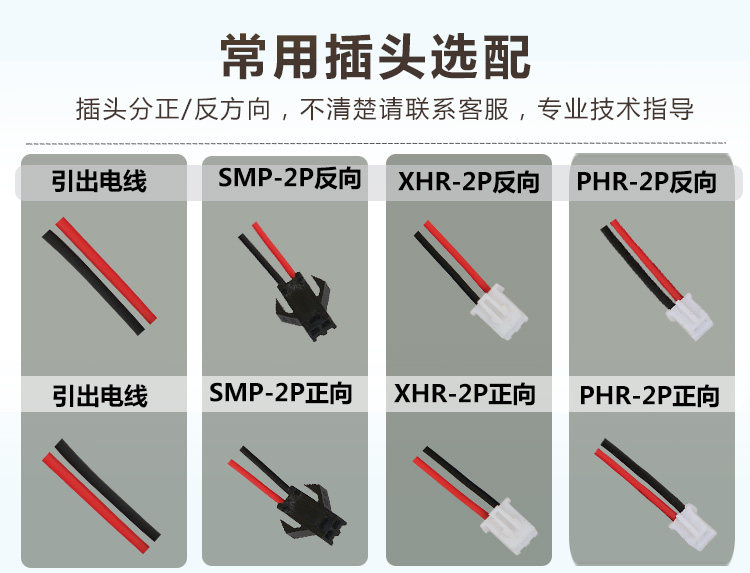 常用插头选配

插头分正/反方向，不清楚请联系客服，专业技术指导

引出电线

SMP-2P反向

XHR-2P反向

PHR-2P反向

引出电线

SMP-2P正向

XHR-2P正向

PHR-2P正向