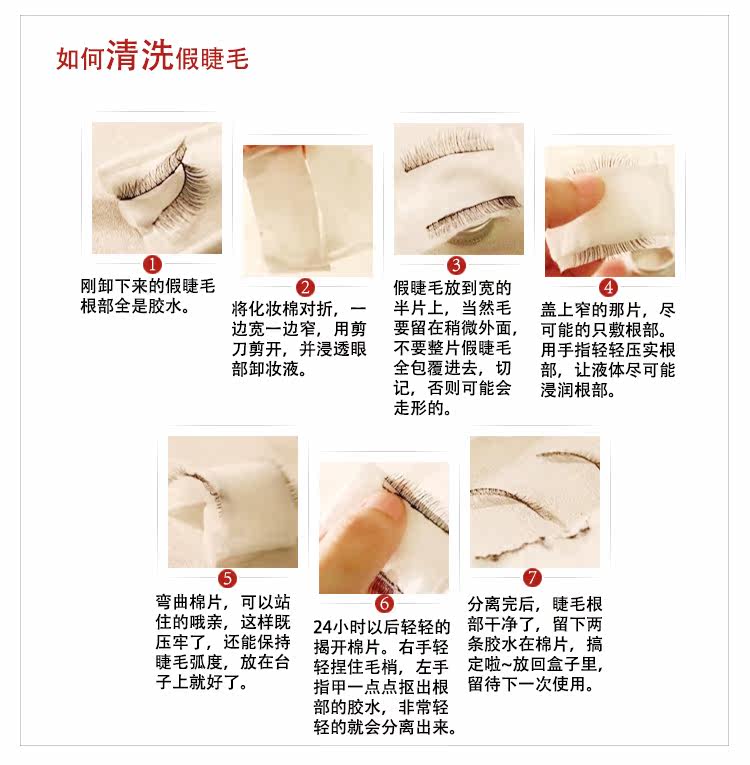 如何清洗假睫毛

1
刚卸下来的假睫毛根部全是胶水。

2
将化妆棉对折，一边宽一边窄，用剪刀剪开，并浸透眼部卸妆液。

3
假睫毛放到宽的半片上，当然毛要留在稍微外面，不要整片假睫毛全包覆进去，切记，否则可能会走形的。

4
盖上窄的那片，尽可能的只敷根部。用手指轻轻压实根部，让液体尽可能浸润根部。

5
弯曲棉片，可以站住的哦亲，这样既压牢了，还能保持睫毛弧度，放在台子上就好了。

6
24小时以后轻轻的揭开棉片。右手轻轻捏住毛梢，左手指甲一点点抠出根部的胶水，非常轻轻的就会分离出来。

7
分离完后，睫毛根部干净了，留下两条胶水在棉片，搞定啦~放回盒子里，留待下一次使用。