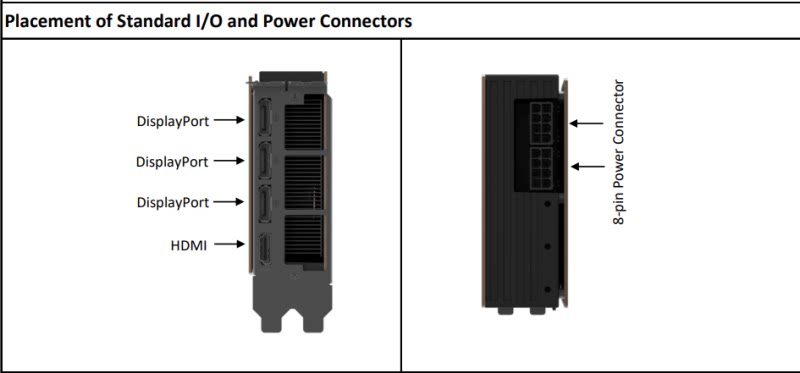 Placement of Standard I/O and Power Connectors

DisplayPort
DisplayPort
DisplayPort
HDMI

8-pin Power Connector