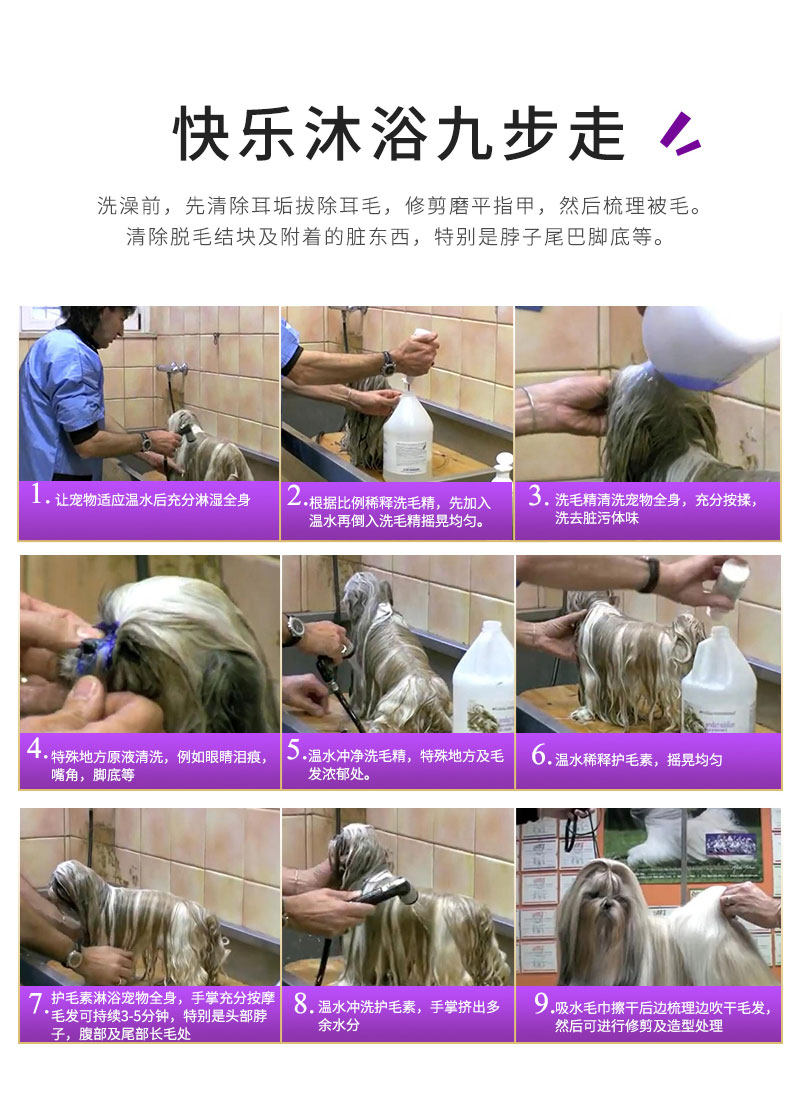 快乐沐浴九步走

洗澡前，先清除耳垢拔除耳毛，修剪磨平指甲，然后梳理被毛。清除脱毛结块及附着的脏东西，特别是脖子尾巴脚底等。

1. 让宠物适应温水后充分淋湿全身

2. 根据比例稀释洗毛精，先加入温水再倒入洗毛精摇晃均匀。

3. 洗毛精清洗宠物全身，充分按揉，洗去脏污体味

4. 特殊地方原液清洗，例如眼睛泪痕，嘴角，脚底等

5. 温水冲净洗毛精，特殊地方及毛发浓郁处。

6. 温水稀释护毛素，摇晃均匀

7. 护毛素淋浴宠物全身，手掌充分按摩毛发可持续3-5分钟，特别是头部脖子，腹部及尾部长毛处

8. 温水冲洗护毛素，手掌挤出多余水分

9. 吸水毛巾擦干后边梳理边吹干毛发，然后可进行修剪及造型处理