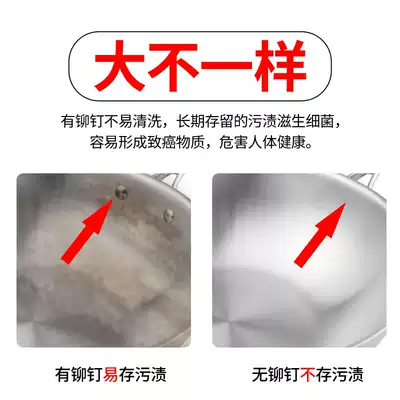 大不一样

有铆钉不易清洗，长期存留的污渍滋生细菌，容易形成致癌物质，危害人体健康。

有铆钉易存污渍

无铆钉不存污渍