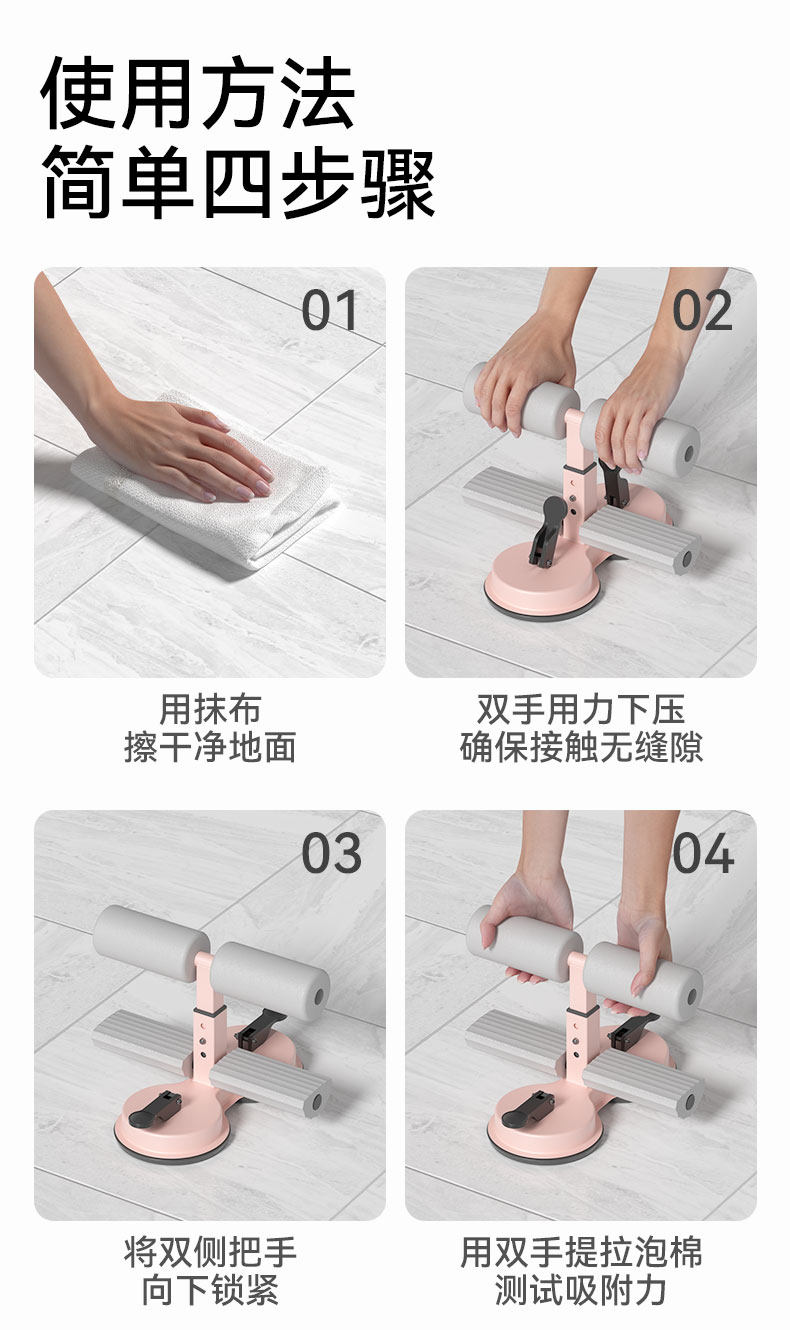 使用方法
简单四步骤

01

用抹布
擦干净地面

02

双手用力下压
确保接触无缝隙

03

将双侧把手
向下锁紧

04

用双手提拉泡棉
测试吸附力