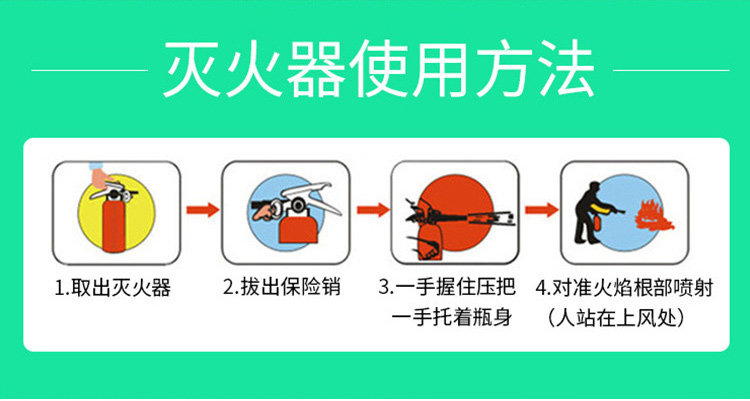 灭火器使用方法

1.取出灭火器

2.拔出保险销

3.一手握住压把
一手托着瓶身

4.对准火焰根部喷射
（人站在上风处）