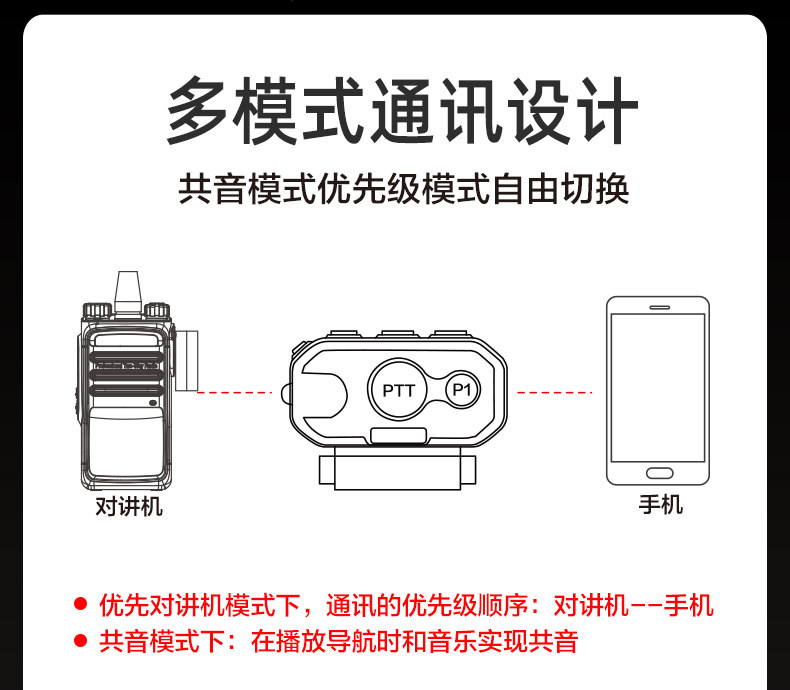 多模式通讯设计

共音模式优先级模式自由切换

PTT

P1

对讲机

手机

● 优先对讲机模式下，通讯的优先级顺序：对讲机--手机

● 共音模式下：在播放导航时和音乐实现共音