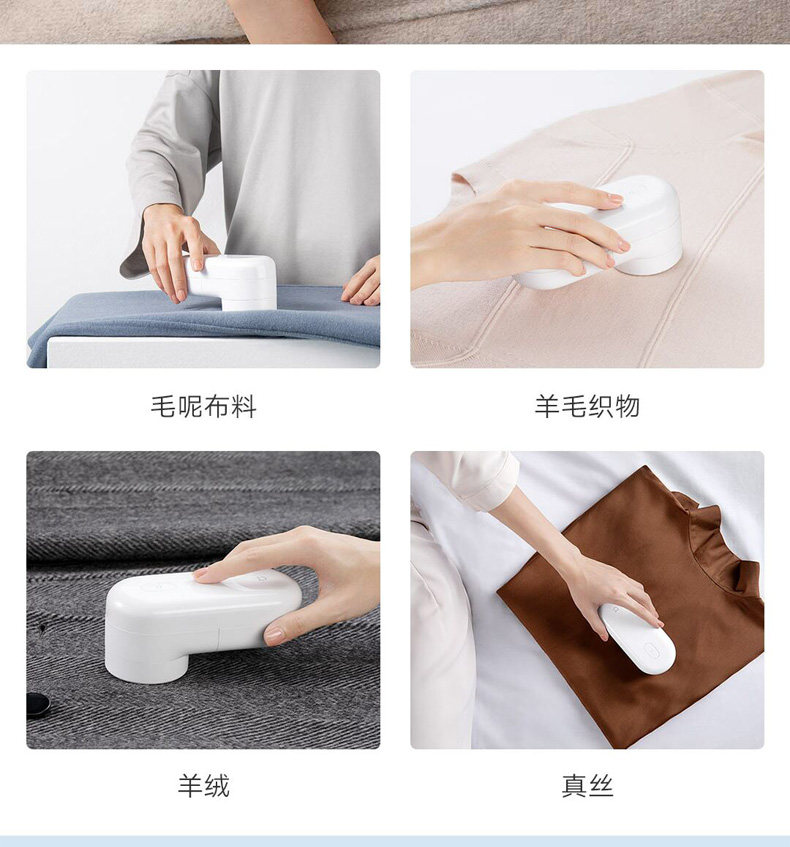 毛呢布料

羊毛织物

羊绒

真丝