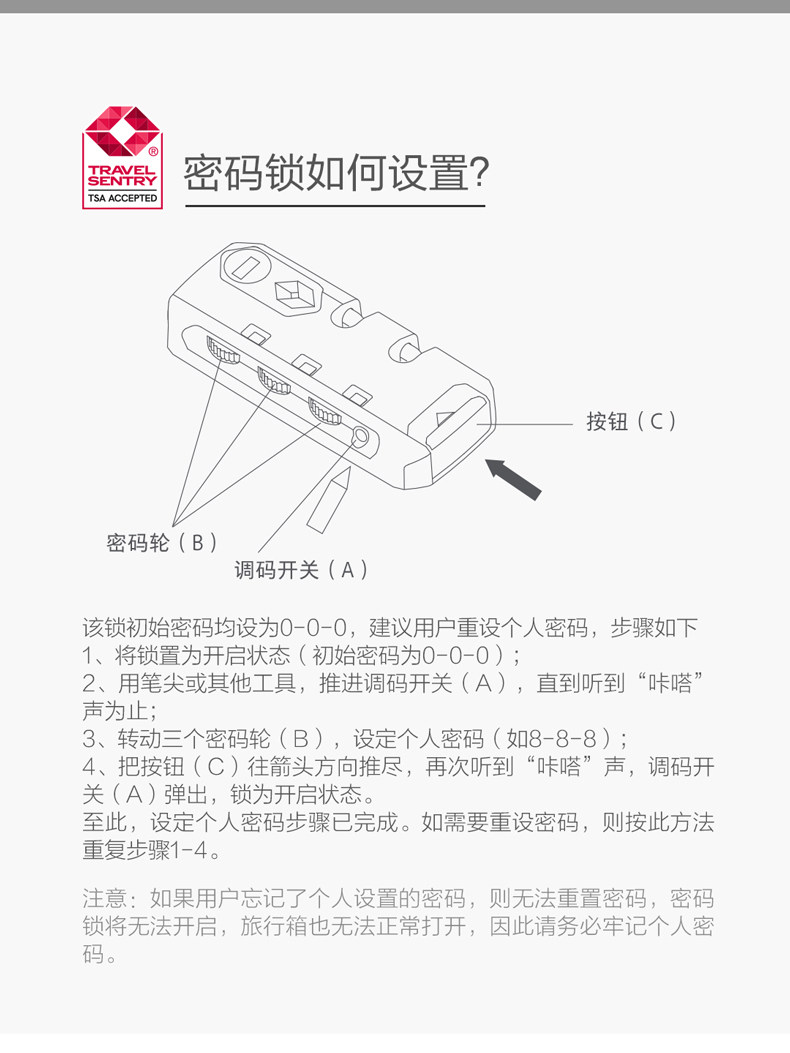 TRAVEL SENTRY®
TSA ACCEPTED

密码锁如何设置?

按钮（C）

密码轮（B）

调码开关（A）

该锁初始密码均设为0-0-0，建议用户重设个人密码，步骤如下
1、将锁置为开启状态（初始密码为0-0-0）;
2、用笔尖或其他工具，推进调码开关（A），直到听到“咔嗒”声为止;
3、转动三个密码轮（B），设定个人密码（如8-8-8）;
4、把按钮（C）往箭头方向推尽，再次听到“咔嗒”声，调码开关（A）弹出，锁为开启状态。
至此，设定个人密码步骤已完成。如需要重设密码，则按此方法重复步骤1-4。

注意：如果用户忘记了个人设置的密码，则无法重置密码，密码锁将无法开启，旅行箱也无法正常打开，因此请务必牢记个人密码。