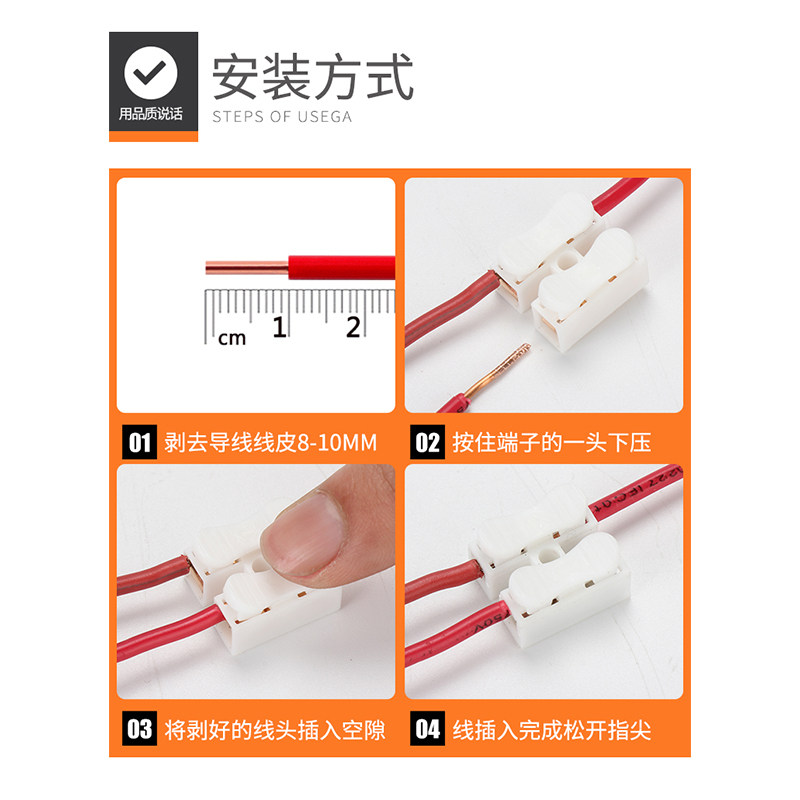 用品质说话

安装方式
STEPS OF USEGA

cm 1 2

01 剥去导线线皮8-10MM

02 按住端子的一头下压

03 将剥好的线头插入空隙

04 线插入完成松开指尖