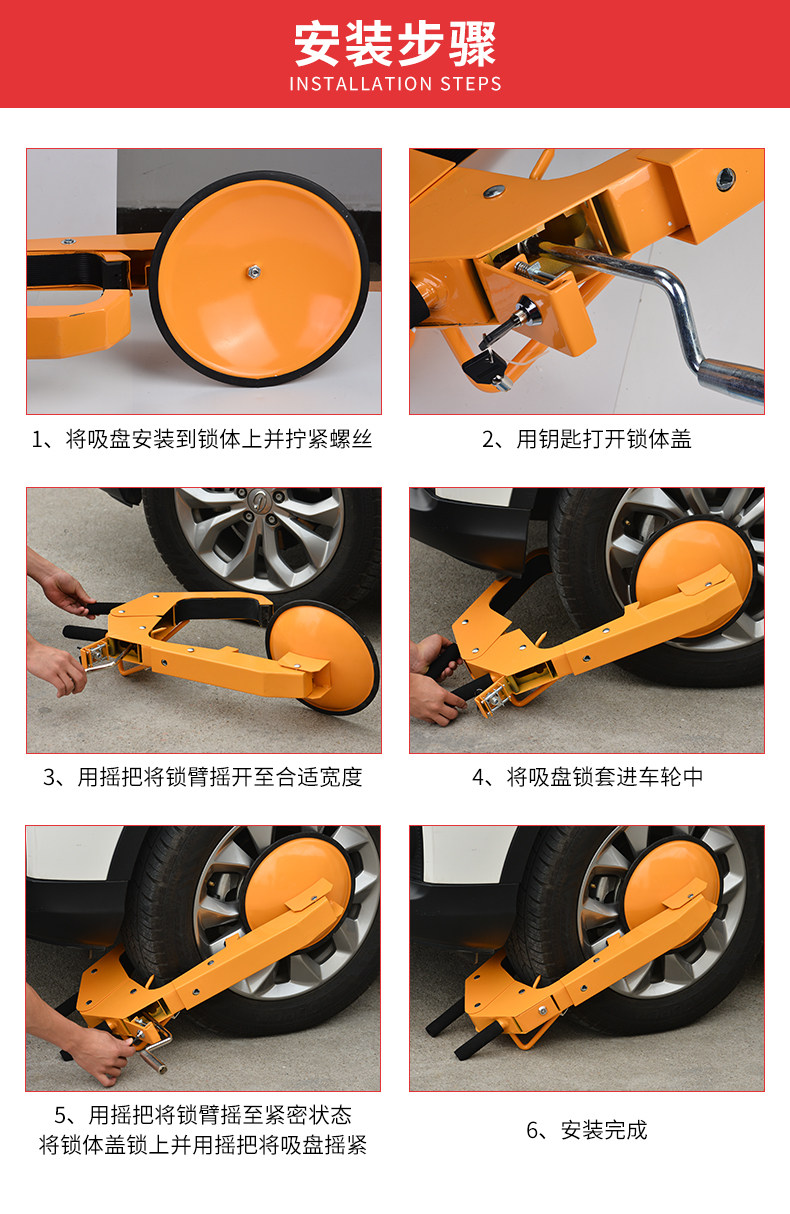 安装步骤
INSTALLATION STEPS

1、将吸盘安装到锁体上并拧紧螺丝

2、用钥匙打开锁体盖

3、用摇把将锁臂摇开至合适宽度

4、将吸盘锁套进车轮中

5、用摇把将锁臂摇至紧密状态
将锁体盖锁上并用摇把将吸盘摇紧

6、安装完成