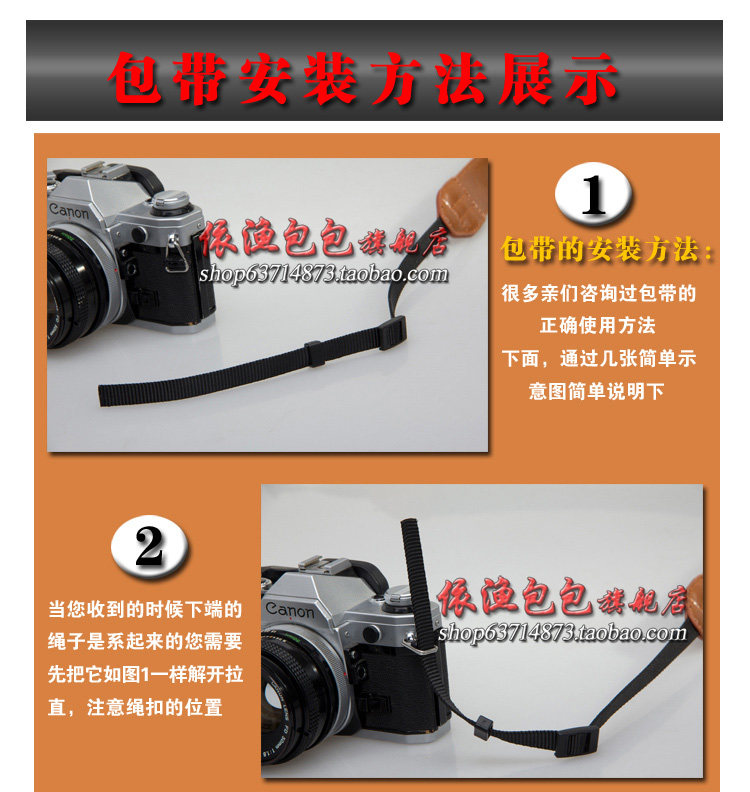 包带安装方法展示

Canon

依渔包包旗舰店
shop63714873.taobao.com

1

包带的安装方法：

很多亲们咨询过包带的正确使用方法
下面，通过几张简单示意图简单说明下

2

当您收到的时候下端的绳子是系起来的您需要先把它如图1一样解开拉直，注意绳扣的位置

Canon

依渔包包旗舰店
shop63714873.taobao.com