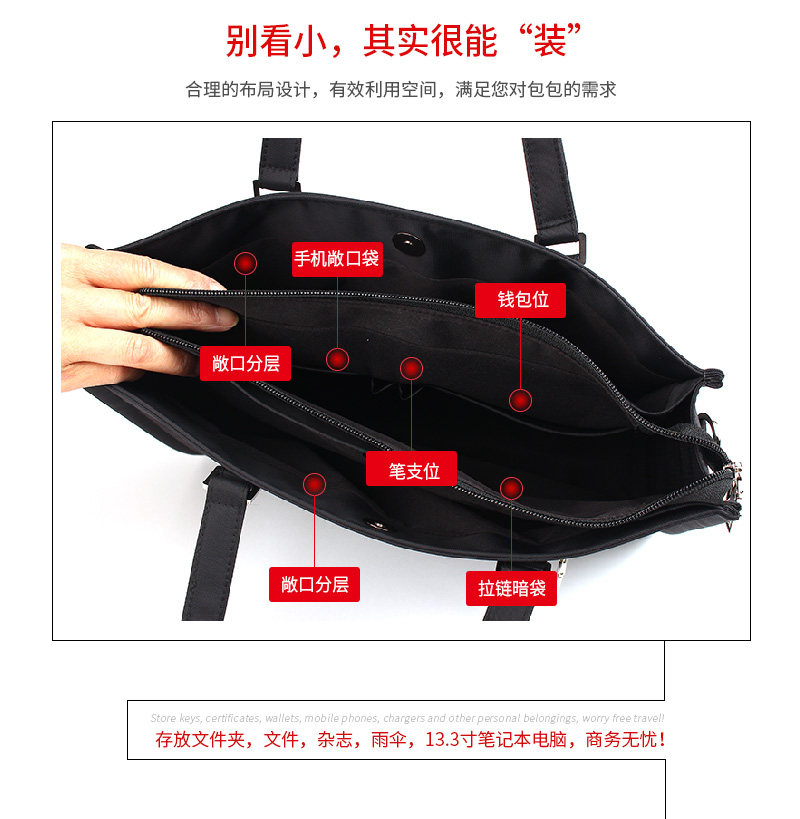 别看小，其实很能“装”

合理的布局设计，有效利用空间，满足您对包包的需求

手机敞口袋

钱包位

敞口分层

笔支位

敞口分层

拉链暗袋

Store keys, certificates, wallets, mobile phones, chargers and other personal belongings, worry free travel!

存放文件夹，文件，杂志，雨伞，13.3寸笔记本电脑，商务无忧！