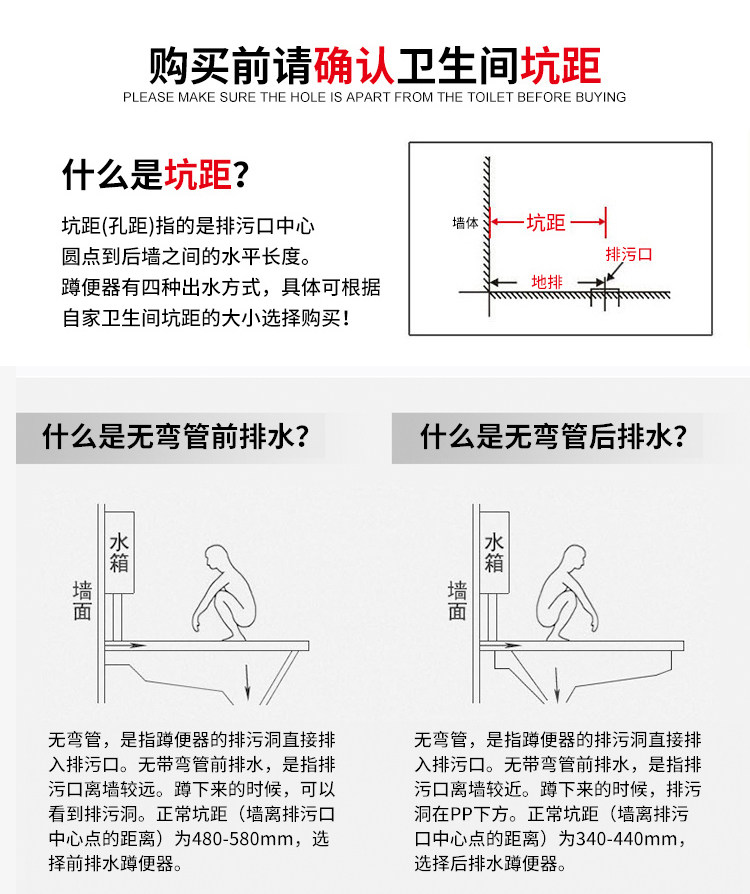 购买前请确认卫生间坑距
PLEASE MAKE SURE THE HOLE IS APART FROM THE TOILET BEFORE BUYING

什么是坑距？

坑距(孔距)指的是排污口中心圆点到后墙之间的水平长度。蹲便器有四种出水方式，具体可根据自家卫生间坑距的大小选择购买！

墙体
坑距
排污口
地排

什么是无弯管前排水？

水箱
墙面

无弯管，是指蹲便器的排污洞直接排入排污口。无带弯管前排水，是指排污口离墙较远。蹲下来的时候，可以看到排污洞。正常坑距（墙离排污口中心点的距离）为480-580mm，选择前排水蹲便器。

什么是无弯管后排水？

水箱
墙面

无弯管，是指蹲便器的排污洞直接排入排污口。无带弯管前排水，是指排污口离墙较近。蹲下来的时候，排污洞在PP下方。正常坑距（墙离排污口中心点的距离）为340-440mm，选择后排水蹲便器。