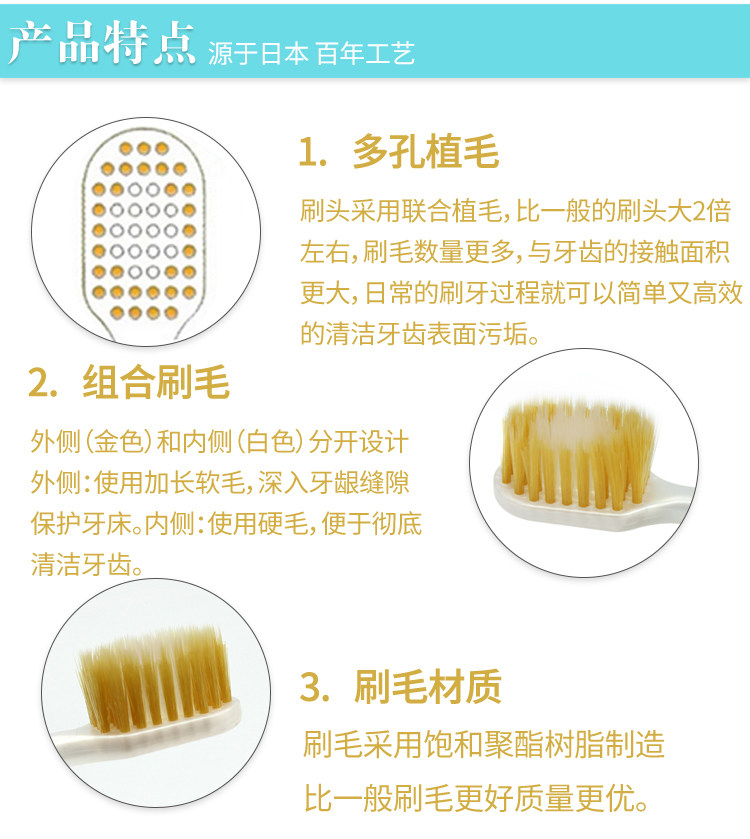 产品特点 源于日本 百年工艺

1. 多孔植毛

刷头采用联合植毛，比一般的刷头大2倍左右，刷毛数量更多，与牙齿的接触面积更大，日常的刷牙过程就可以简单又高效的清洁牙齿表面污垢。

2. 组合刷毛

外侧（金色）和内侧（白色）分开设计
外侧：使用加长软毛，深入牙龈缝隙保护牙床。内侧：使用硬毛，便于彻底清洁牙齿。

3. 刷毛材质

刷毛采用饱和聚酯树脂制造
比一般刷毛更好质量更优。