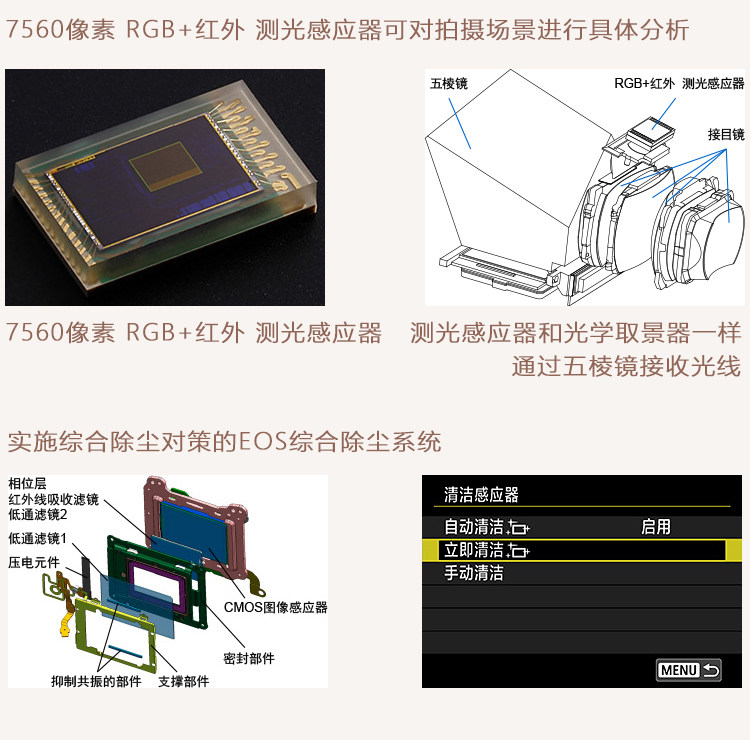 7560像素 RGB+红外 测光感应器可对拍摄场景进行具体分析

五棱镜

RGB+红外 测光感应器

接目镜

7560像素 RGB+红外 测光感应器

测光感应器和光学取景器一样通过五棱镜接收光线

实施综合除尘对策的EOS综合除尘系统

相位层
红外线吸收滤镜
低通滤镜2
低通滤镜1
压电元件
CMOS图像感应器
密封部件
抑制共振的部件
支撑部件

清洁感应器
自动清洁 启用
立即清洁
手动清洁
MENU