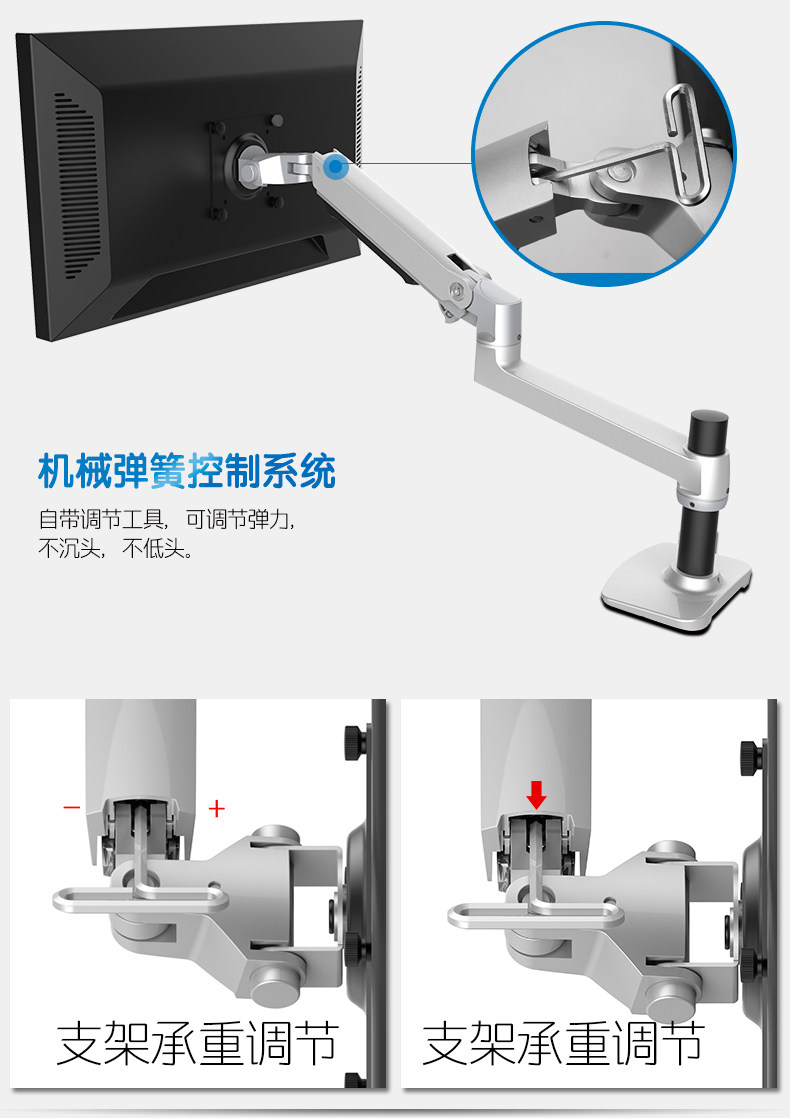 机械弹簧控制系统

自带调节工具，可调节弹力，不沉头，不低头。

−
+

支架承重调节

支架承重调节