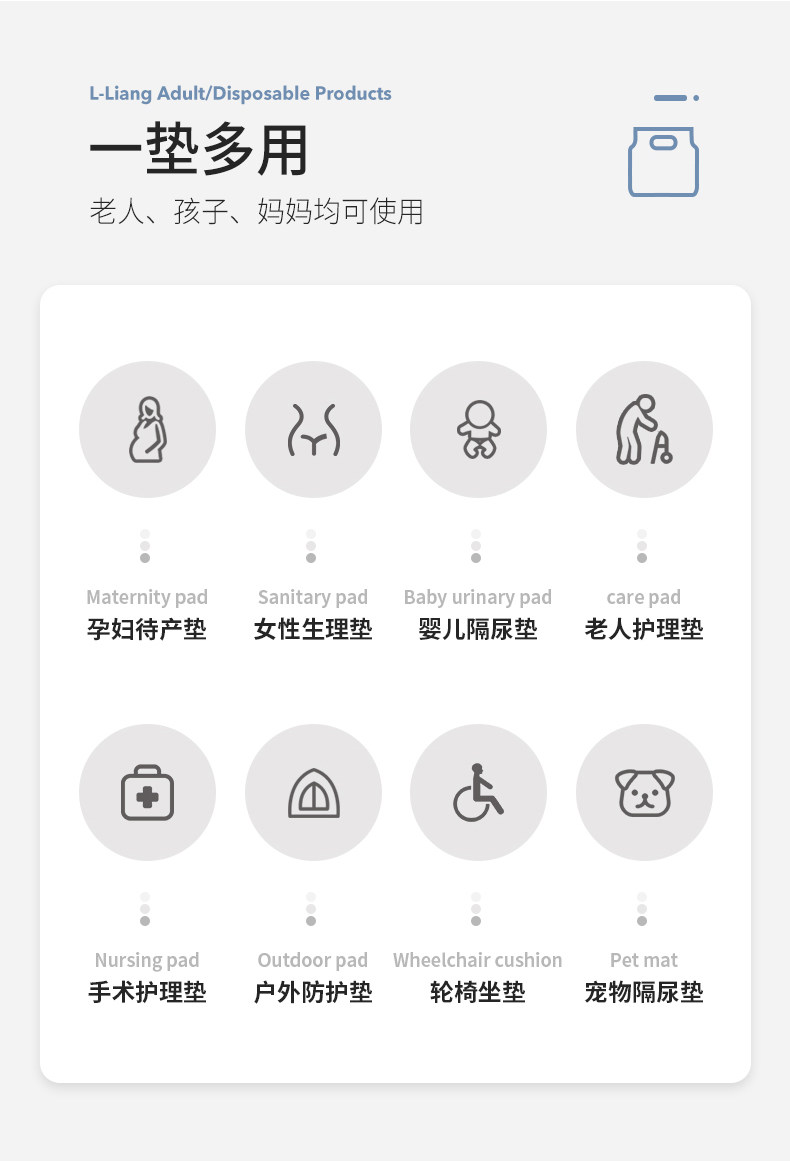 L-Liang Adult/Disposable Products

一垫多用

老人、孩子、妈妈均可使用

Maternity pad
孕妇待产垫

Sanitary pad
女性生理垫

Baby urinary pad
婴儿隔尿垫

care pad
老人护理垫

Nursing pad
手术护理垫

Outdoor pad
户外防护垫

Wheelchair cushion
轮椅坐垫

Pet mat
宠物隔尿垫