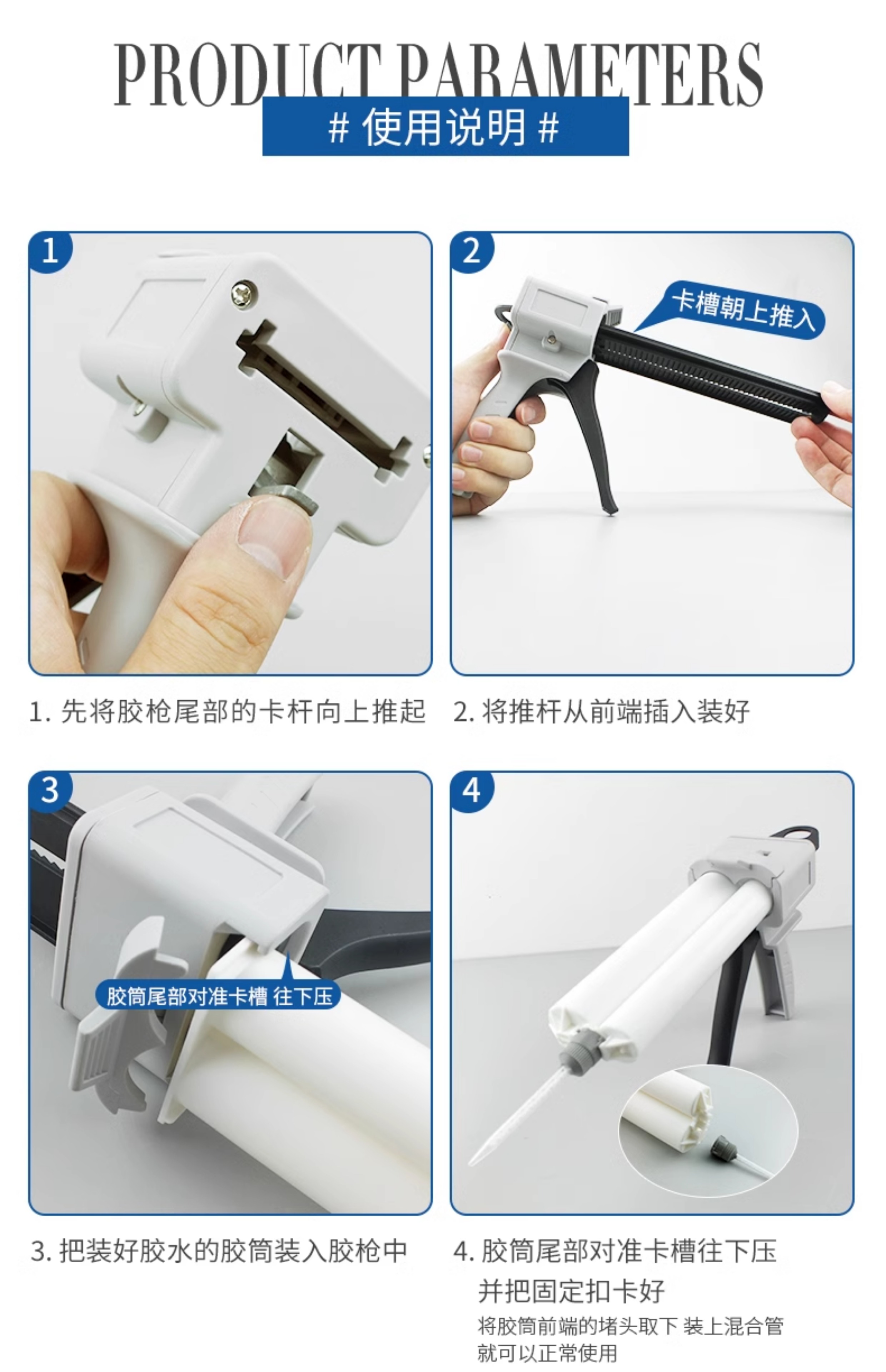 PRODUCT PARAMETERS

# 使用说明 #

1

2

卡槽朝上推入

1. 先将胶枪尾部的卡杆向上推起

2. 将推杆从前端插入装好

3

胶筒尾部对准卡槽 往下压

4

3. 把装好胶水的胶筒装入胶枪中

4. 胶筒尾部对准卡槽往下压
并把固定扣卡好
将胶筒前端的堵头取下 装上混合管
就可以正常使用