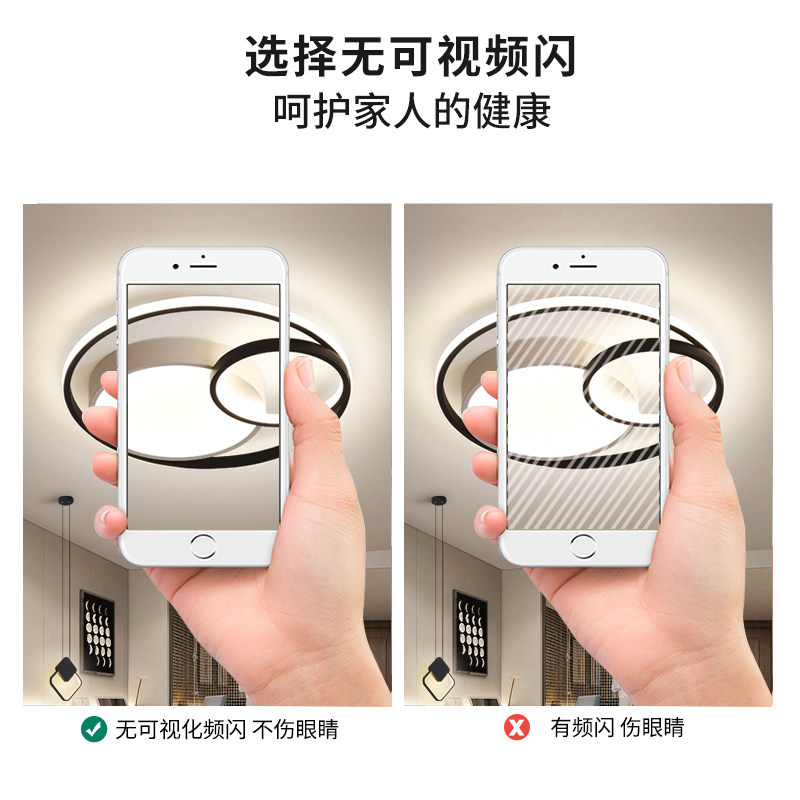 选择无可视频闪
呵护家人的健康

无可视化频闪 不伤眼睛

有频闪 伤眼睛