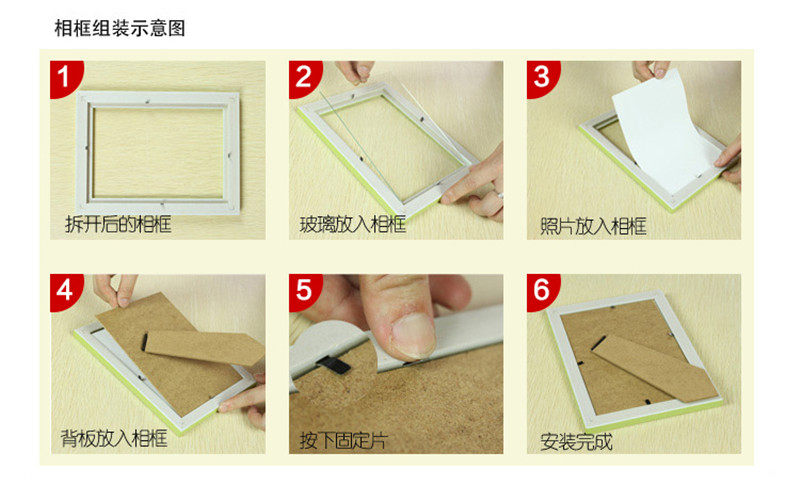 相框组装示意图

1
拆开后的相框

2
玻璃放入相框

3
照片放入相框

4
背板放入相框

5
按下固定片

6
安装完成