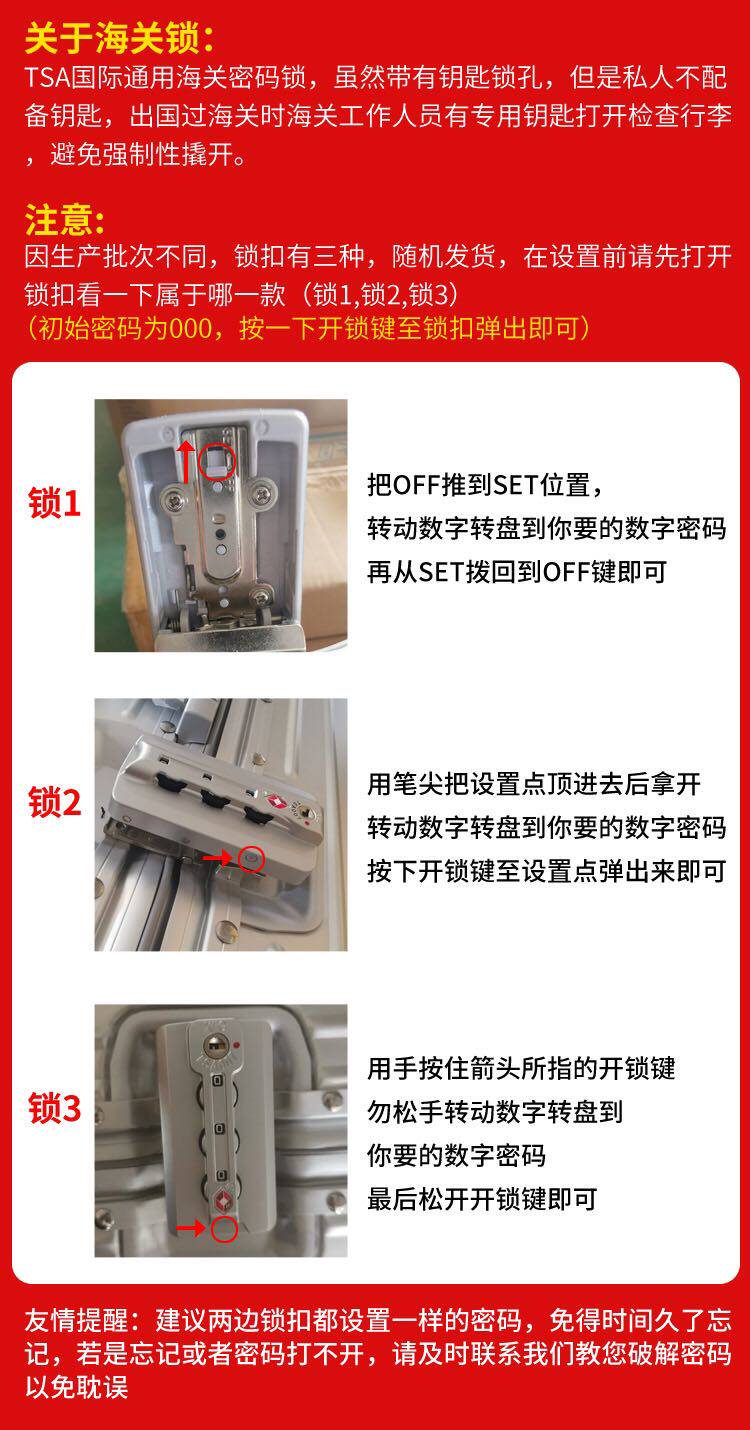 关于海关锁：
TSA国际通用海关密码锁，虽然带有钥匙锁孔，但是私人不配备钥匙，出国过海关时海关工作人员有专用钥匙打开检查行李，避免强制性撬开。

注意：
因生产批次不同，锁扣有三种，随机发货，在设置前请先打开锁扣看一下属于哪一款（锁1,锁2,锁3）
（初始密码为000，按一下开锁键至锁扣弹出即可）

锁1
把OFF推到SET位置，
转动数字转盘到你要的数字密码
再从SET拨回到OFF键即可

锁2
用笔尖把设置点顶进去后拿开
转动数字转盘到你要的数字密码
按下开锁键至设置点弹出来即可

锁3
用手按住箭头所指的开锁键
勿松手转动数字转盘到
你要的数字密码
最后松开开锁键即可

友情提醒：建议两边锁扣都设置一样的密码，免得时间久了忘记，若是忘记或者密码打不开，请及时联系我们教您破解密码以免耽误